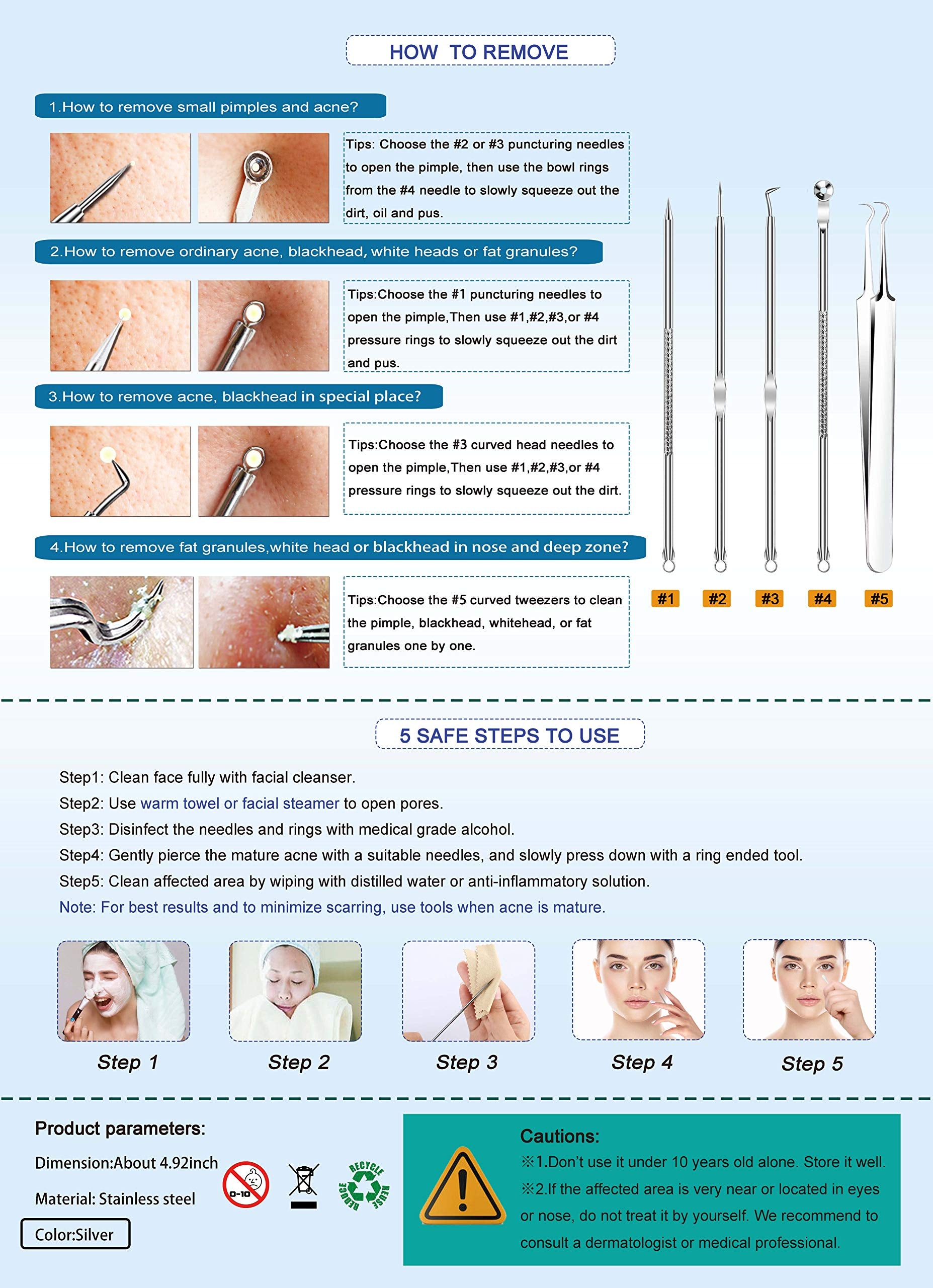 HOW TO REMOVE

1.How to remove small pimples and acne?

Tips: Choose the #2 or #3 puncturing needles to open the pimple, then use the bowl rings from the #4 needle to slowly squeeze out the dirt, oil and pus.

2.How to remove ordinary acne, blackhead, white heads or fat granules?

Tips:Choose the #1 puncturing needles to open the pimple,Then use #1,#2,#3,or #4 pressure rings to slowly squeeze out the dirt and pus.

3.How to remove acne, blackhead in special place?

Tips:Choose the #3 curved head needles to open the pimple,Then use #1,#2,#3,or #4 pressure rings to slowly squeeze out the dirt.

4.How to remove fat granules,white head or blackhead in nose and deep zone?

Tips:Choose the #5 curved tweezers to clean the pimple, blackhead, whitehead, or fat granules one by one.

#1 #2 #3 #4 #5

5 SAFE STEPS TO USE

Step1: Clean face fully with facial cleanser.
Step2: Use warm towel or facial steamer to open pores.
Step3: Disinfect the needles and rings with medical grade alcohol.
Step4: Gently pierce the mature acne with a suitable needles, and slowly press down with a ring ended tool.
Step5: Clean affected area by wiping with distilled water or anti-inflammatory solution.
Note: For best results and to minimize scarring, use tools when acne is mature.

Step 1 Step 2 Step 3 Step 4 Step 5

Product parameters:
Dimension:About 4.92inch
Material: Stainless steel
Color:Silver

0-10

RECYCLE REUSE REDUCE

Cautions:
※1.Don't use it under 10 years old alone. Store it well.
※2.If the affected area is very near or located in eyes or nose, do not treat it by yourself. We recommend to consult a dermatologist or medical professional.