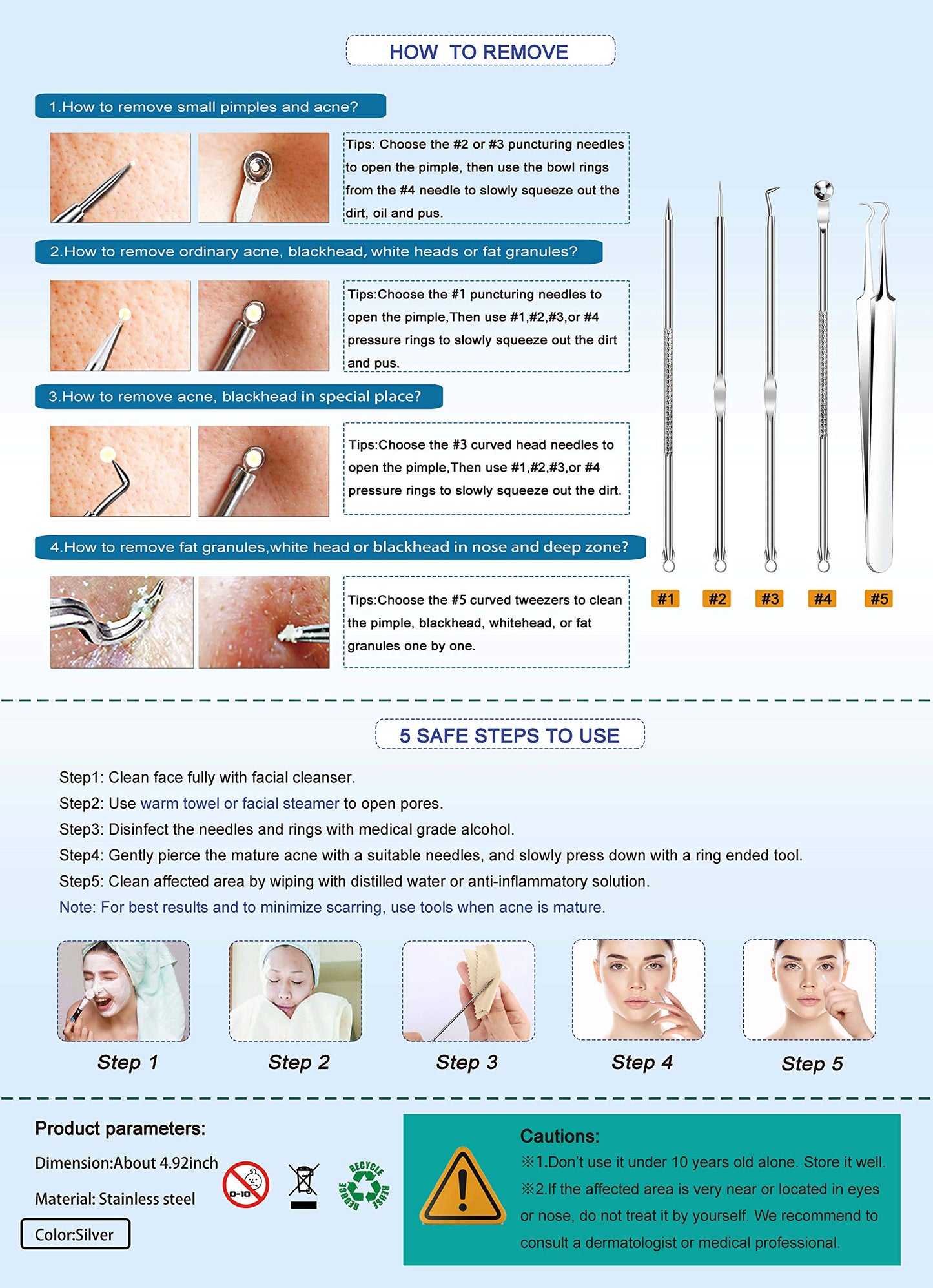 HOW TO REMOVE

1.How to remove small pimples and acne?

Tips: Choose the #2 or #3 puncturing needles to open the pimple, then use the bowl rings from the #4 needle to slowly squeeze out the dirt, oil and pus.

2.How to remove ordinary acne, blackhead, white heads or fat granules?

Tips:Choose the #1 puncturing needles to open the pimple,Then use #1,#2,#3,or #4 pressure rings to slowly squeeze out the dirt and pus.

3.How to remove acne, blackhead in special place?

Tips:Choose the #3 curved head needles to open the pimple,Then use #1,#2,#3,or #4 pressure rings to slowly squeeze out the dirt.

4.How to remove fat granules,white head or blackhead in nose and deep zone?

Tips:Choose the #5 curved tweezers to clean the pimple, blackhead, whitehead, or fat granules one by one.

#1 #2 #3 #4 #5

5 SAFE STEPS TO USE

Step1: Clean face fully with facial cleanser.
Step2: Use warm towel or facial steamer to open pores.
Step3: Disinfect the needles and rings with medical grade alcohol.
Step4: Gently pierce the mature acne with a suitable needles, and slowly press down with a ring ended tool.
Step5: Clean affected area by wiping with distilled water or anti-inflammatory solution.
Note: For best results and to minimize scarring, use tools when acne is mature.

Step 1 Step 2 Step 3 Step 4 Step 5

Product parameters:
Dimension:About 4.92inch
Material: Stainless steel
Color:Silver

0-10

RECYCLE REUSE REDUCE

Cautions:
※1.Don't use it under 10 years old alone. Store it well.
※2.If the affected area is very near or located in eyes or nose, do not treat it by yourself. We recommend to consult a dermatologist or medical professional.