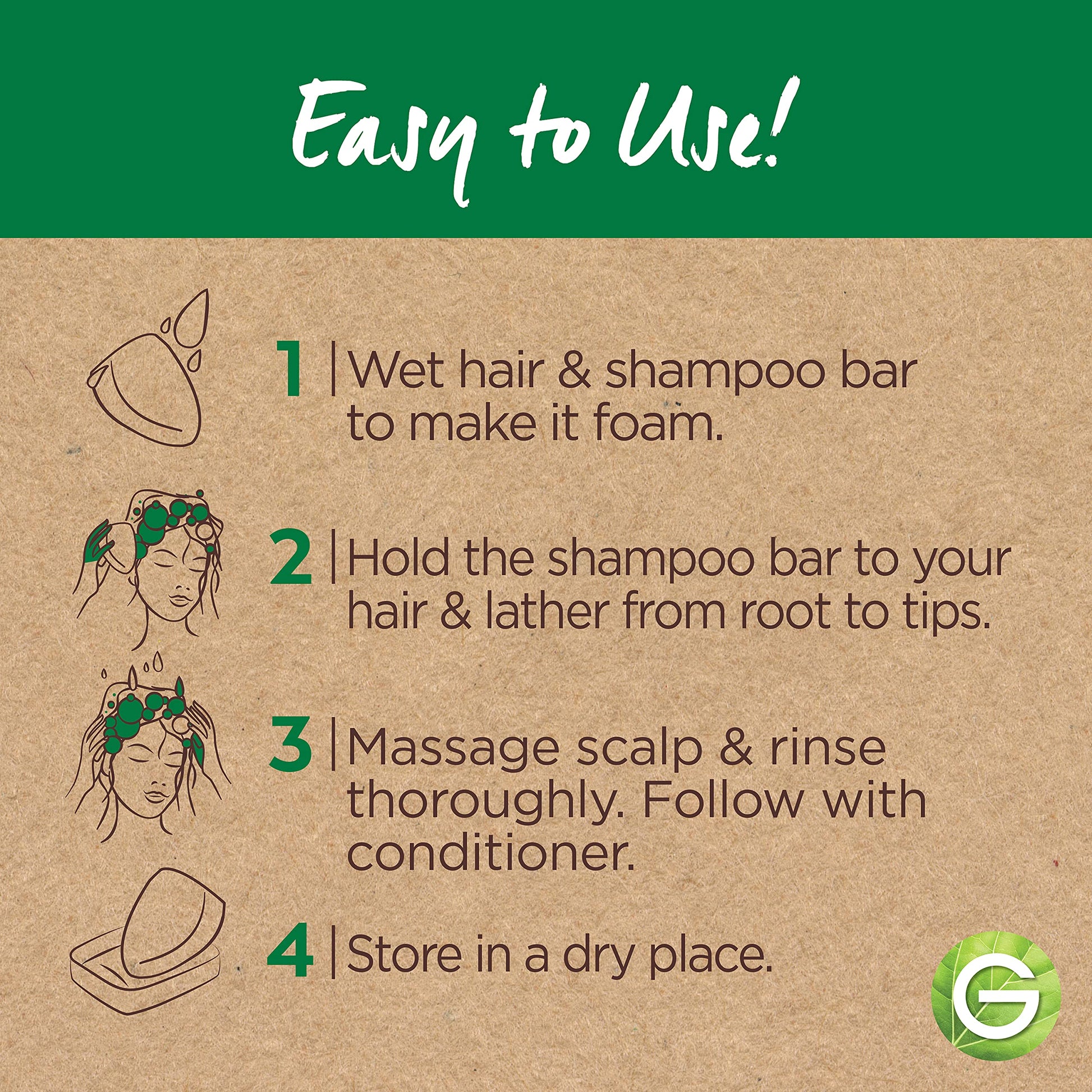 Easy to Use!

1 | Wet hair & shampoo bar to make it foam.

2 | Hold the shampoo bar to your hair & lather from root to tips.

3 | Massage scalp & rinse thoroughly. Follow with conditioner.

4 | Store in a dry place.

G