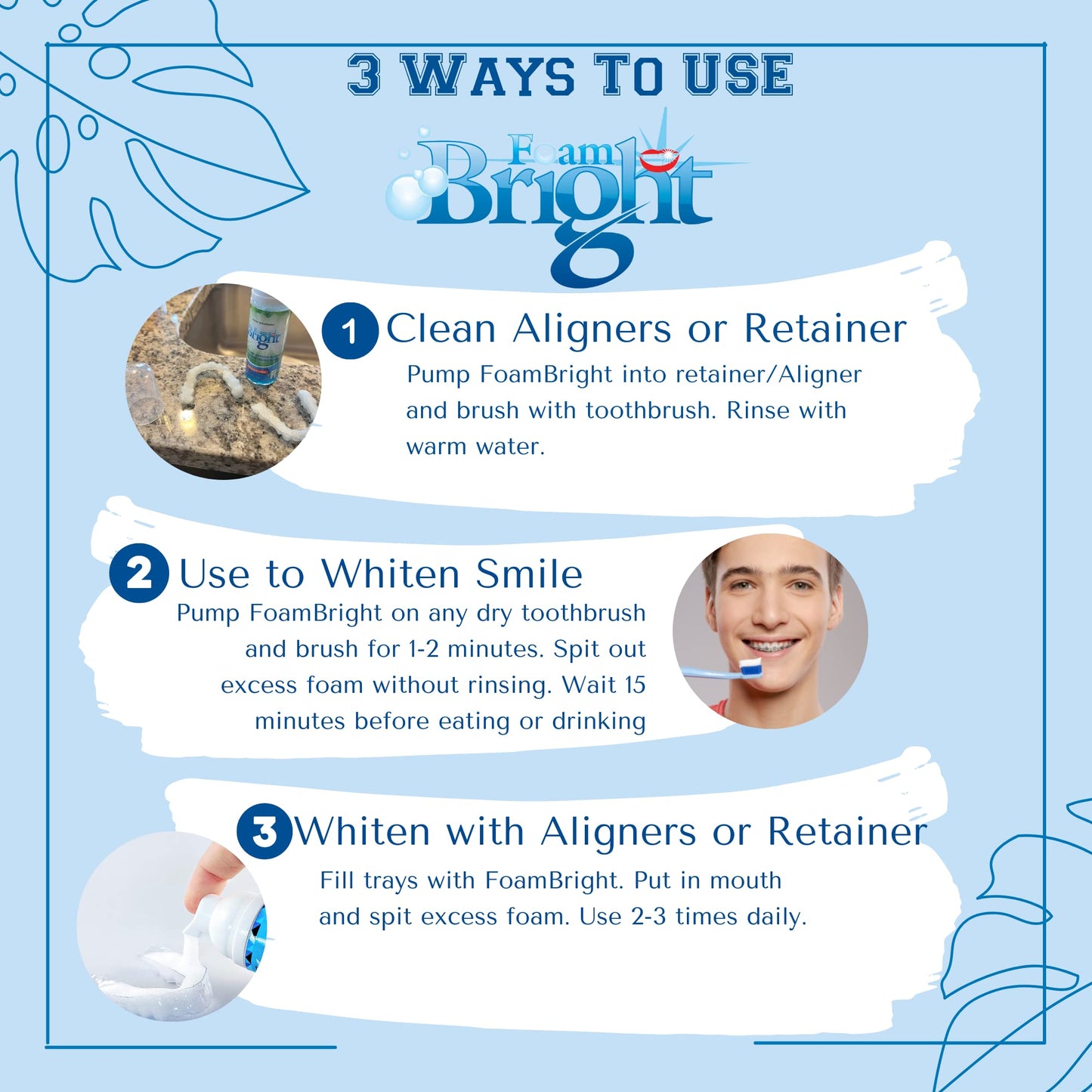 3 WAYS TO USE

Foam Bright

1 Clean Aligners or Retainer

Pump FoamBright into retainer/Aligner and brush with toothbrush. Rinse with warm water.

2 Use to Whiten Smile

Pump FoamBright on any dry toothbrush and brush for 1-2 minutes. Spit out excess foam without rinsing. Wait 15 minutes before eating or drinking

3 Whiten with Aligners or Retainer

Fill trays with FoamBright. Put in mouth and spit excess foam. Use 2-3 times daily.