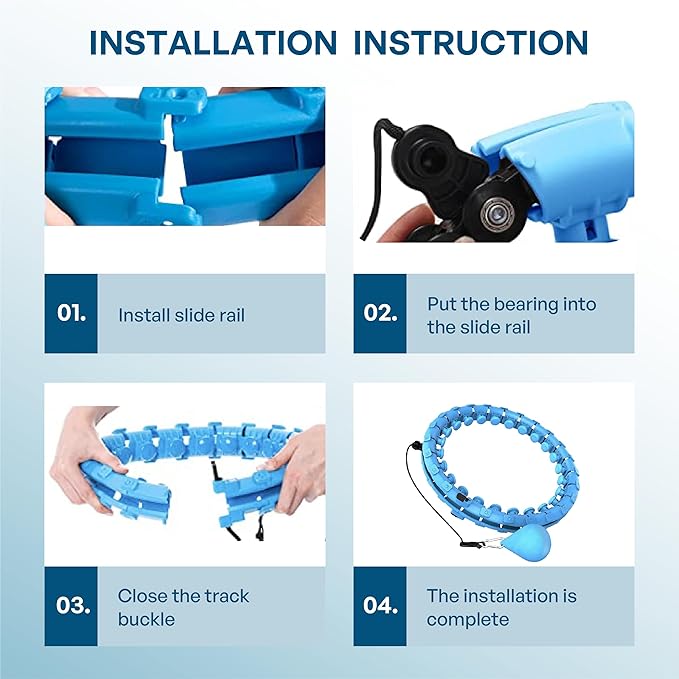 INSTALLATION INSTRUCTION

01. Install slide rail

02. Put the bearing into the slide rail

03. Close the track buckle

04. The installation is complete