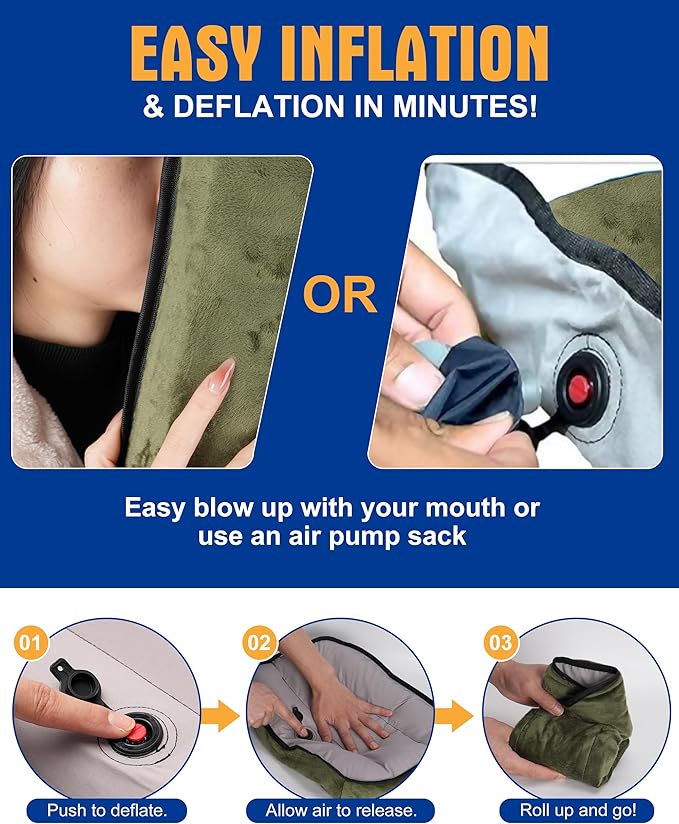 EASY INFLATION
& DEFLATION IN MINUTES!

OR

Easy blow up with your mouth or use an air pump sack

01
Push to deflate.

02
Allow air to release.

03
Roll up and go!