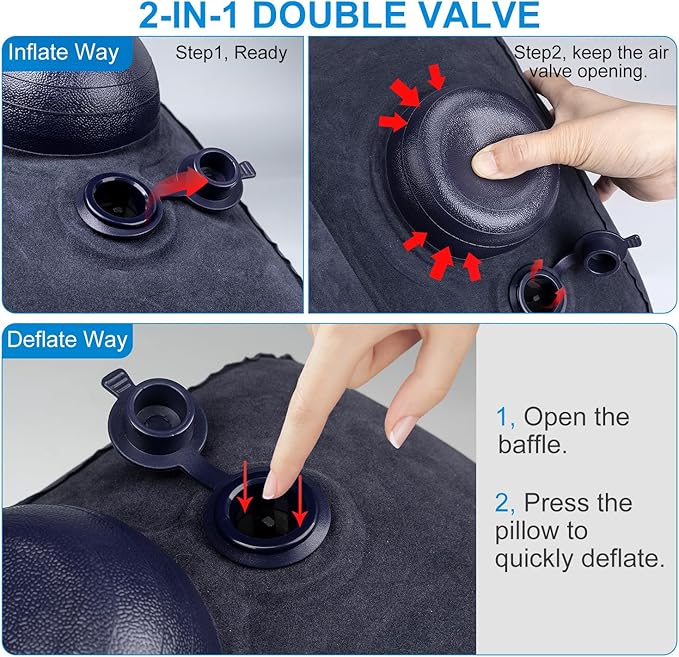 2-IN-1 DOUBLE VALVE

Inflate Way

Step1, Ready

Step2, keep the air valve opening.

Deflate Way

1, Open the baffle.

2, Press the pillow to quickly deflate.