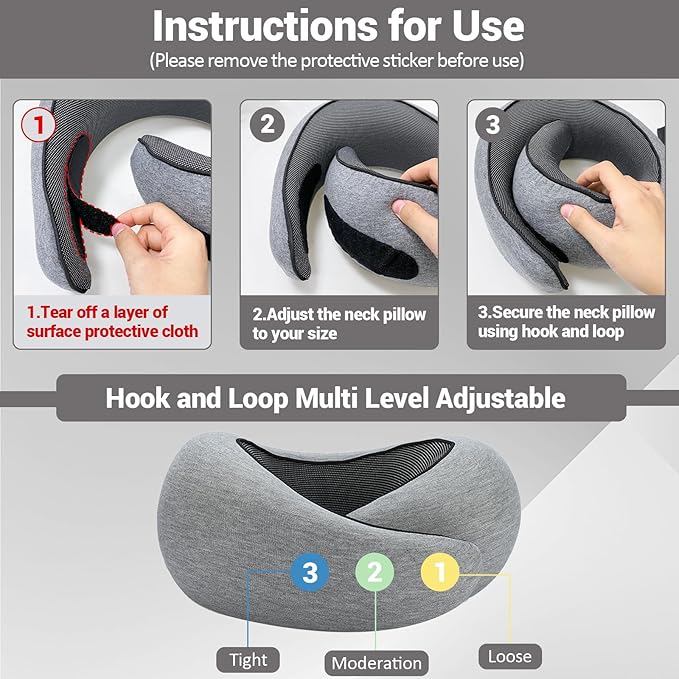 Instructions for Use
(Please remove the protective sticker before use)

1
1.Tear off a layer of surface protective cloth

2
2.Adjust the neck pillow to your size

3
3.Secure the neck pillow using hook and loop

Hook and Loop Multi Level Adjustable

3
2
1

Tight
Moderation
Loose