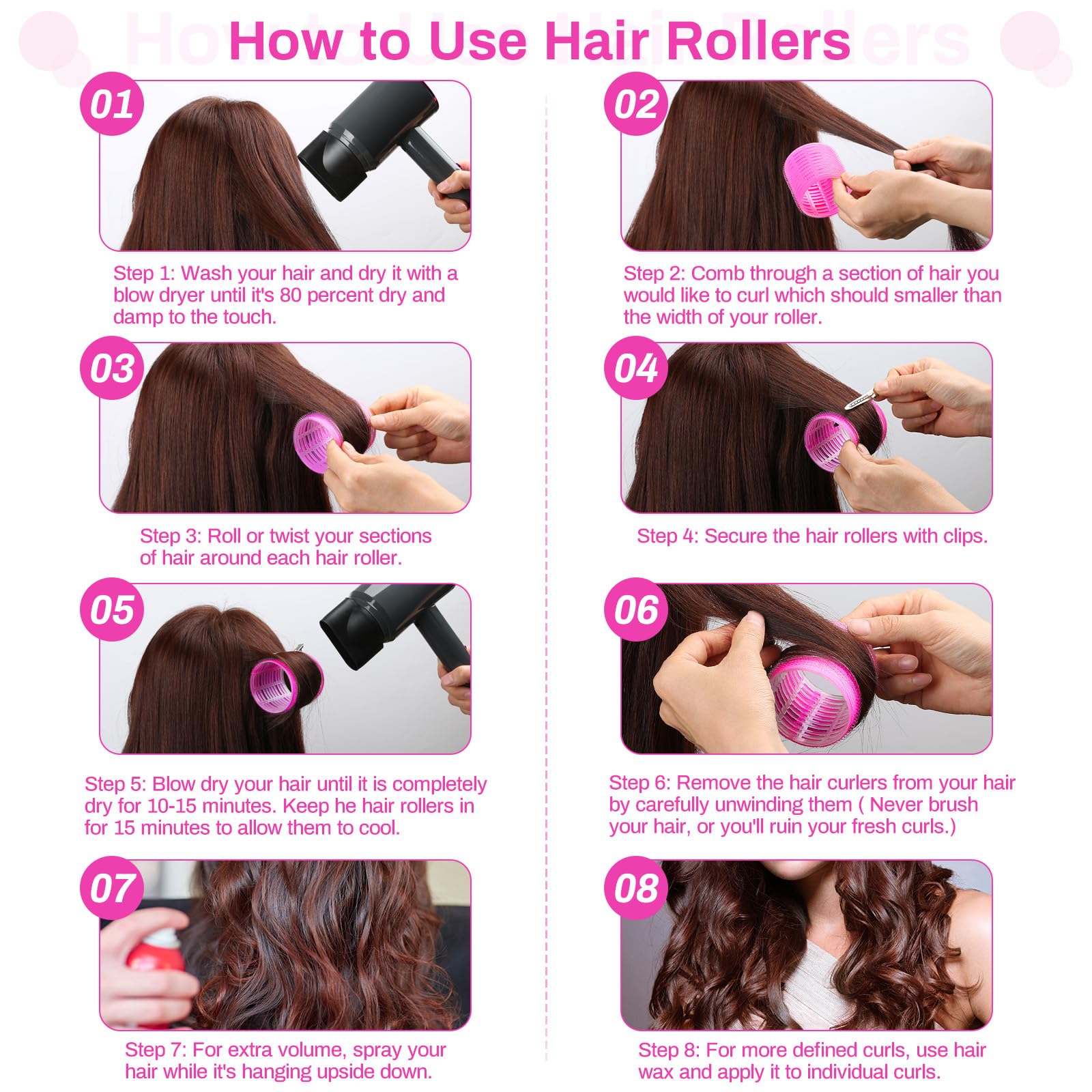 How to Use Hair Rollers

01

Step 1: Wash your hair and dry it with a blow dryer until it's 80 percent dry and damp to the touch.

02

Step 2: Comb through a section of hair you would like to curl which should smaller than the width of your roller.

03

Step 3: Roll or twist your sections of hair around each hair roller.

04

Step 4: Secure the hair rollers with clips.

05

Step 5: Blow dry your hair until it is completely dry for 10-15 minutes. Keep he hair rollers in for 15 minutes to allow them to cool.

06

Step 6: Remove the hair curlers from your hair by carefully unwinding them ( Never brush your hair, or you'll ruin your fresh curls.)

07

Step 7: For extra volume, spray your hair while it's hanging upside down.

08

Step 8: For more defined curls, use hair wax and apply it to individual curls.