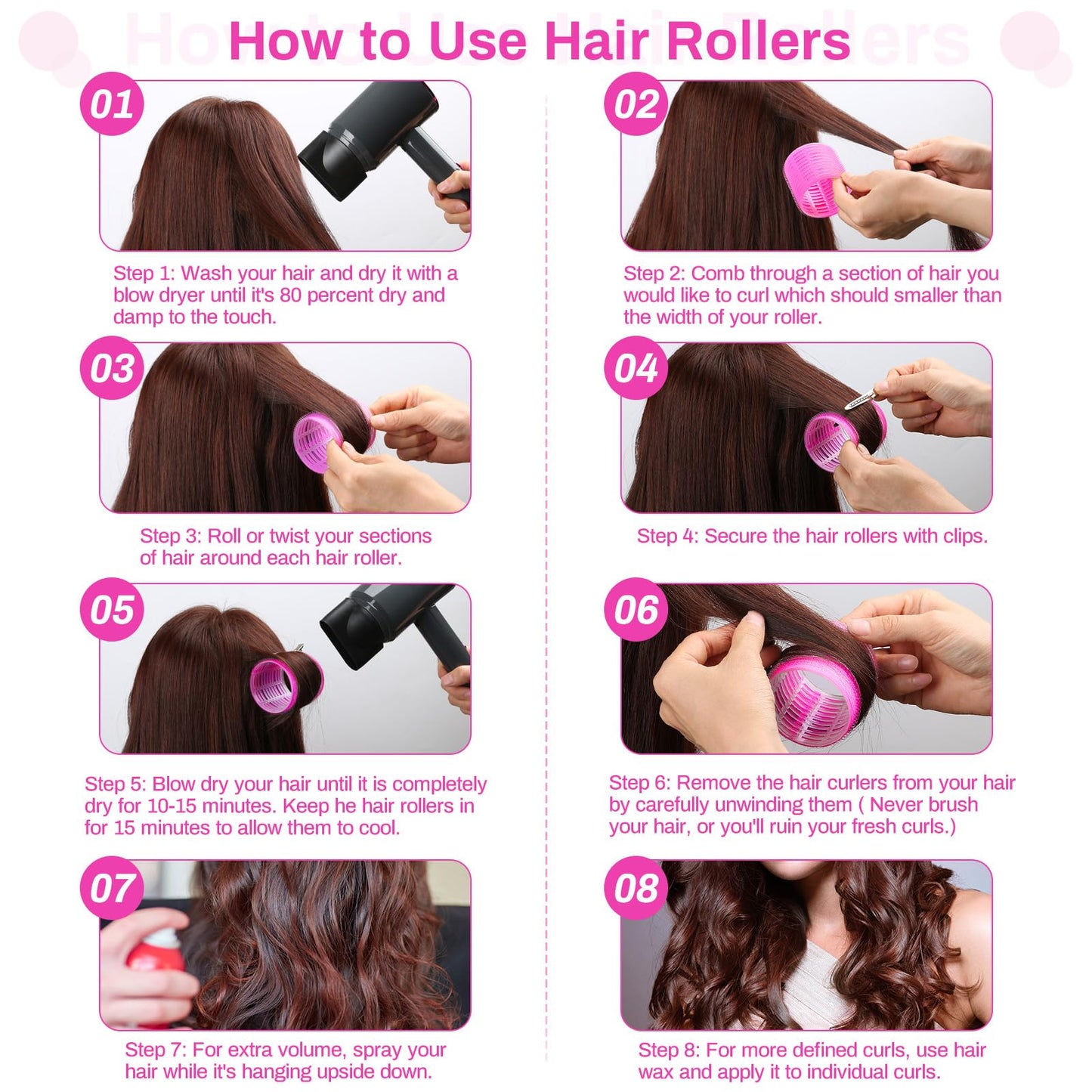 How to Use Hair Rollers

01

Step 1: Wash your hair and dry it with a blow dryer until it's 80 percent dry and damp to the touch.

02

Step 2: Comb through a section of hair you would like to curl which should smaller than the width of your roller.

03

Step 3: Roll or twist your sections of hair around each hair roller.

04

Step 4: Secure the hair rollers with clips.

05

Step 5: Blow dry your hair until it is completely dry for 10-15 minutes. Keep he hair rollers in for 15 minutes to allow them to cool.

06

Step 6: Remove the hair curlers from your hair by carefully unwinding them ( Never brush your hair, or you'll ruin your fresh curls.)

07

Step 7: For extra volume, spray your hair while it's hanging upside down.

08

Step 8: For more defined curls, use hair wax and apply it to individual curls.