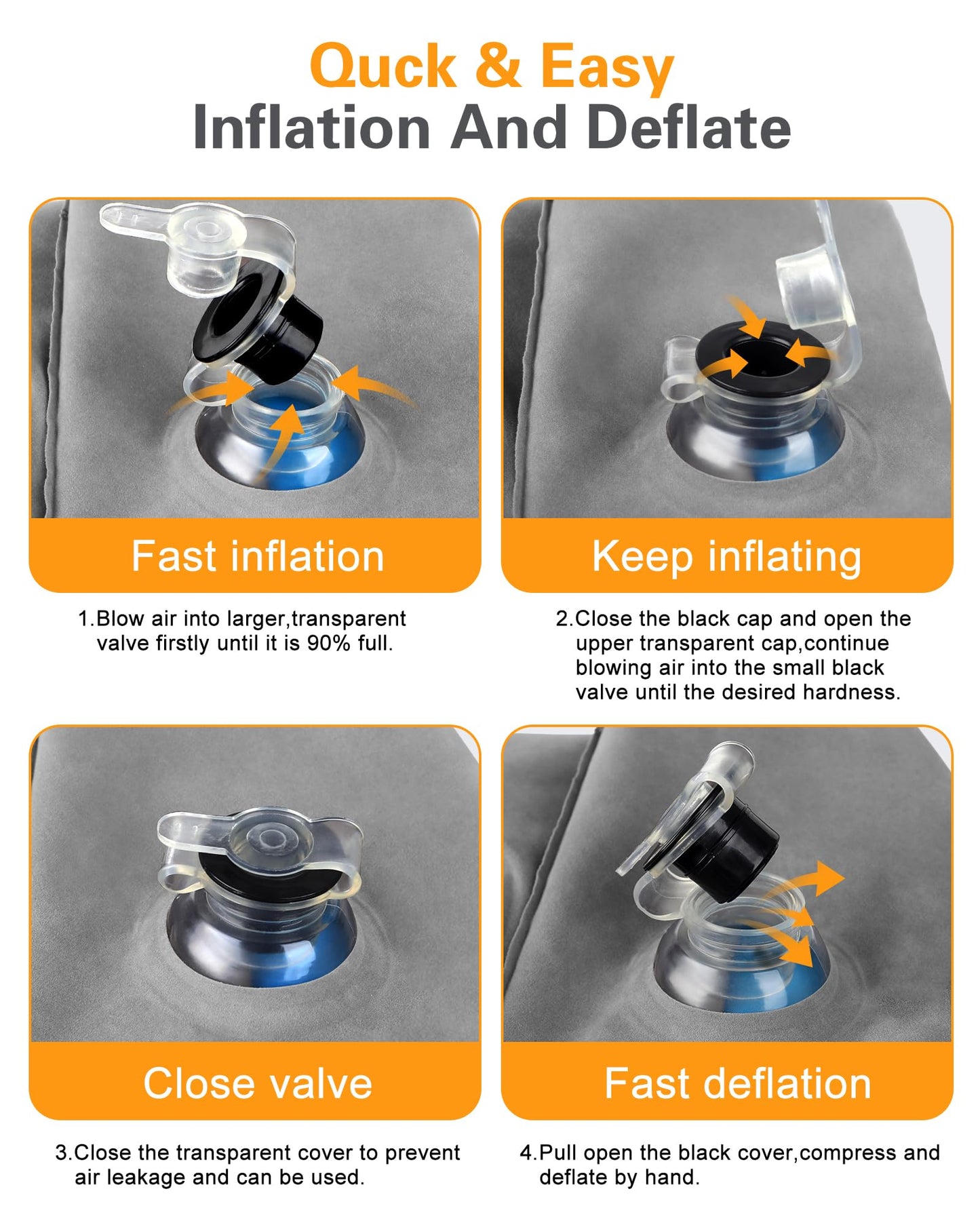 Quck & Easy
Inflation And Deflate

Fast inflation

1.Blow air into larger,transparent valve firstly until it is 90% full.

Keep inflating

2.Close the black cap and open the upper transparent cap,continue blowing air into the small black valve until the desired hardness.

Close valve

3.Close the transparent cover to prevent air leakage and can be used.

Fast deflation

4.Pull open the black cover,compress and deflate by hand.