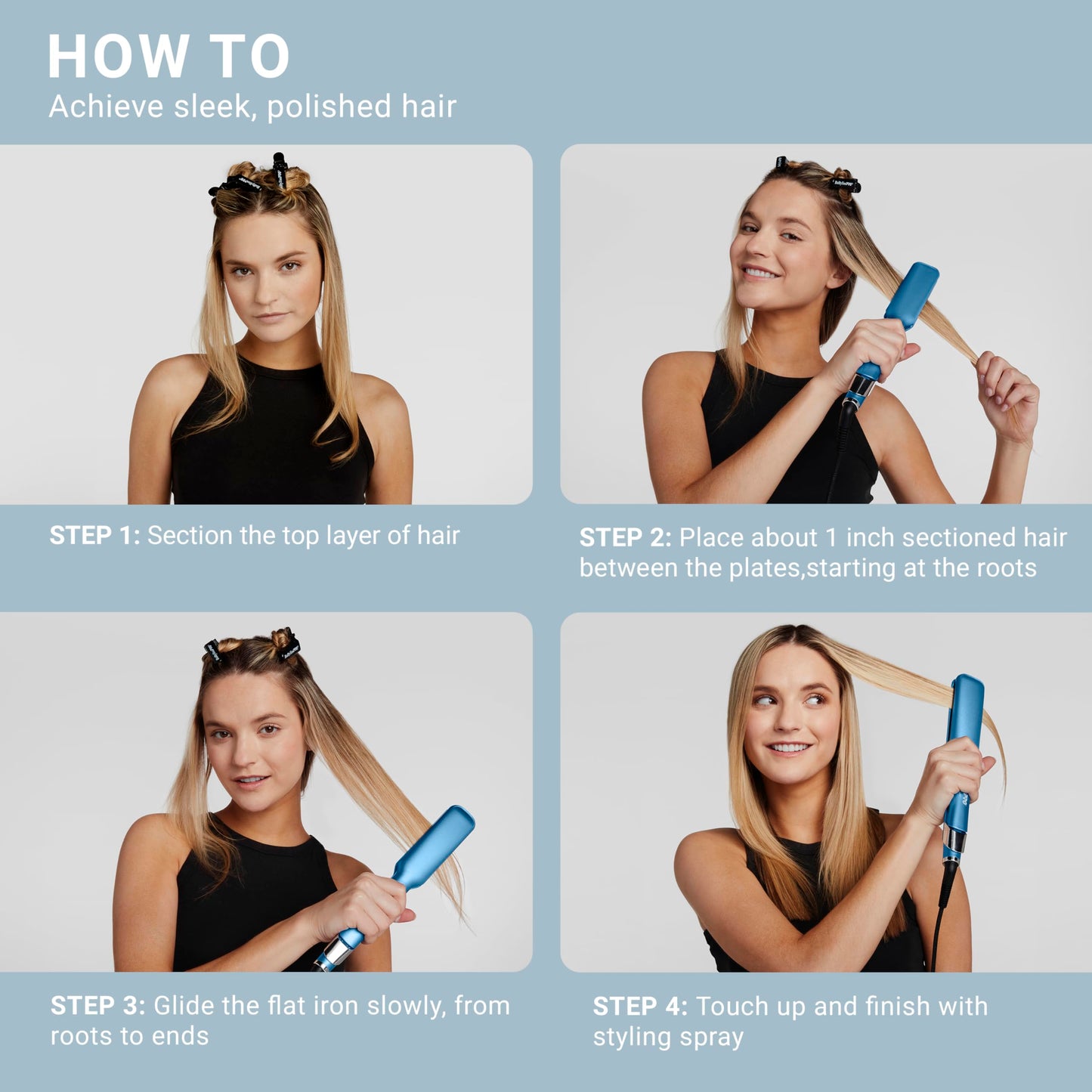 HOW TO
Achieve sleek, polished hair

STEP 1: Section the top layer of hair

STEP 2: Place about 1 inch sectioned hair between the plates,starting at the roots

STEP 3: Glide the flat iron slowly, from roots to ends

STEP 4: Touch up and finish with styling spray