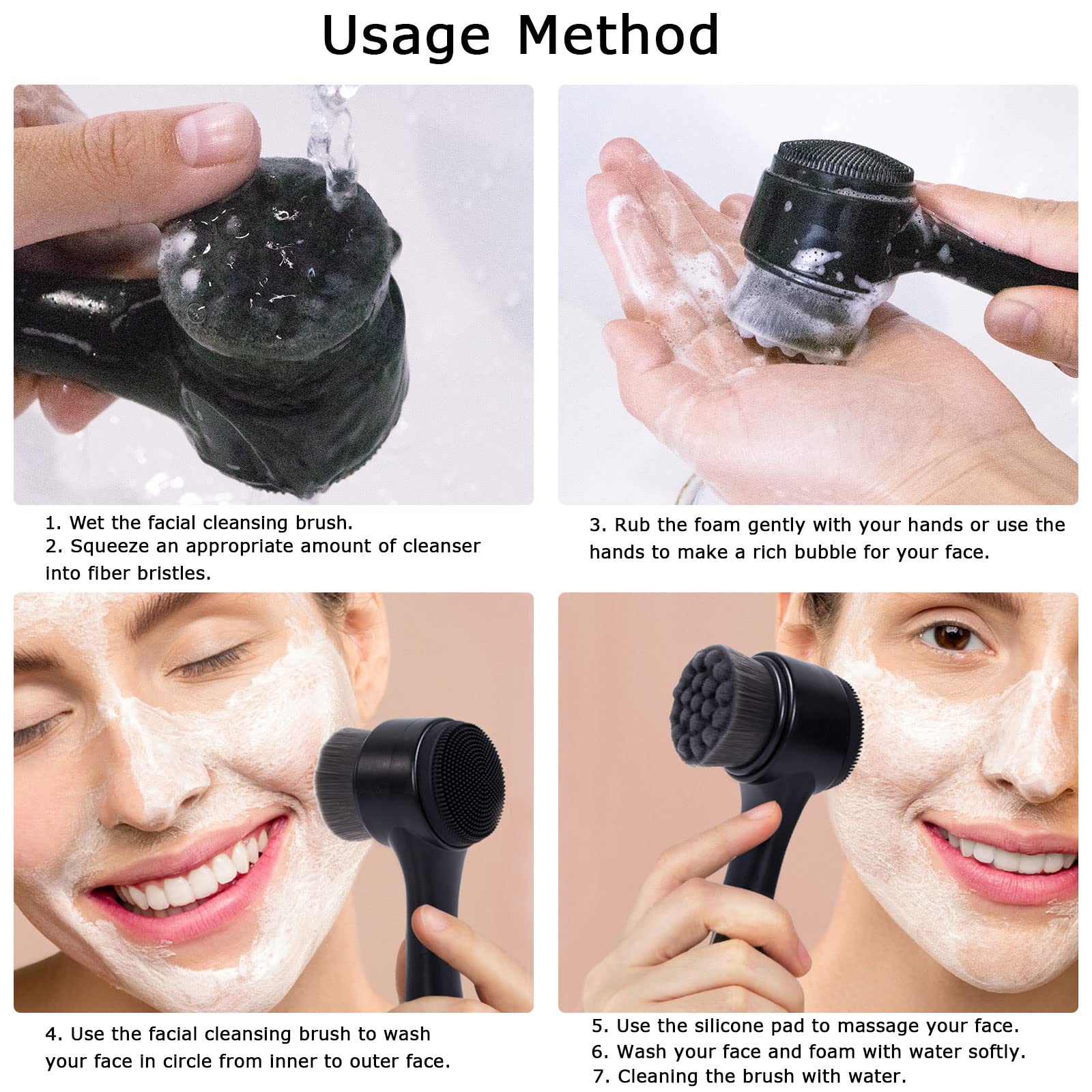 Usage Method

1. Wet the facial cleansing brush.
2. Squeeze an appropriate amount of cleanser into fiber bristles.

3. Rub the foam gently with your hands or use the hands to make a rich bubble for your face.

4. Use the facial cleansing brush to wash your face in circle from inner to outer face.

5. Use the silicone pad to massage your face.
6. Wash your face and foam with water softly.
7. Cleaning the brush with water.