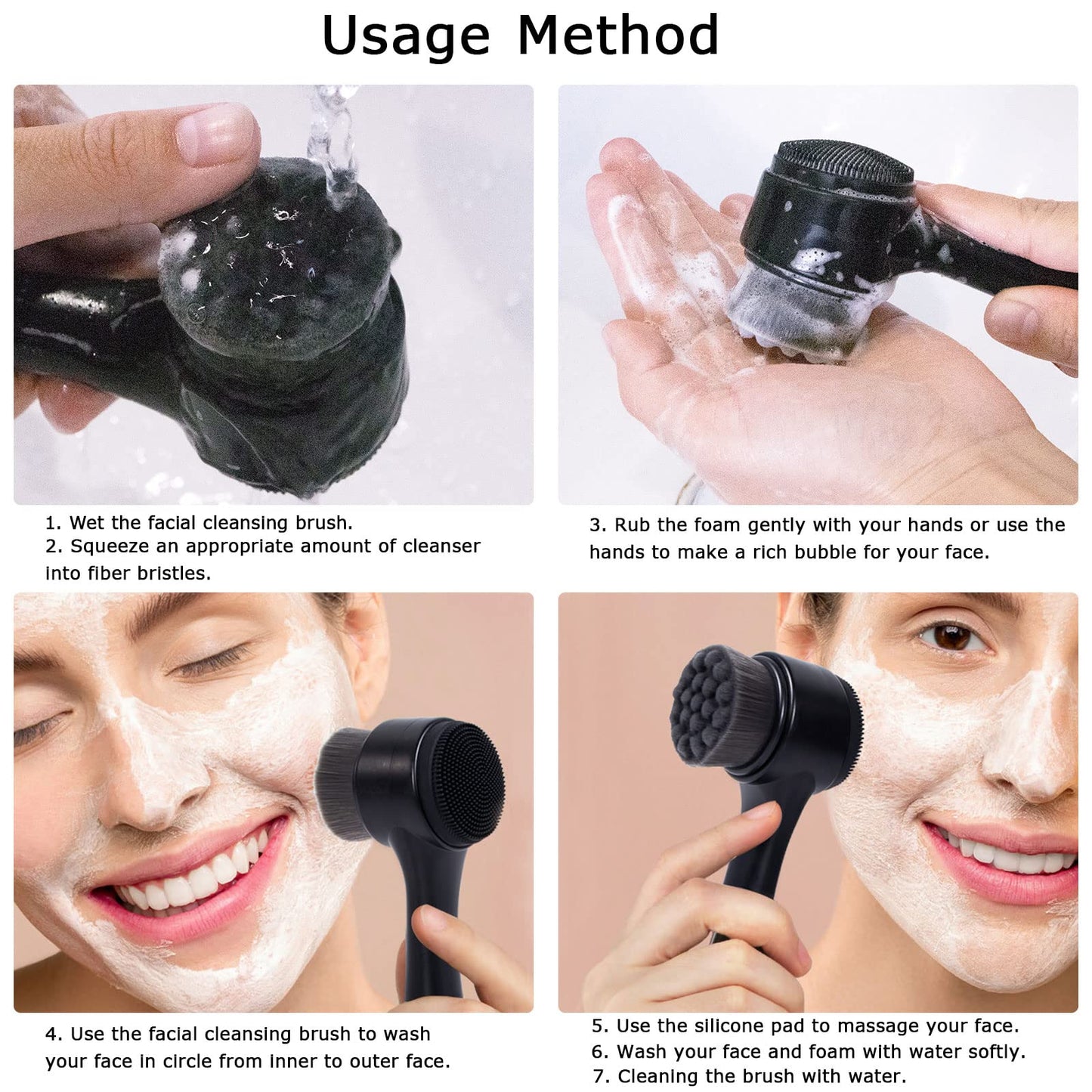 Usage Method

1. Wet the facial cleansing brush.
2. Squeeze an appropriate amount of cleanser into fiber bristles.

3. Rub the foam gently with your hands or use the hands to make a rich bubble for your face.

4. Use the facial cleansing brush to wash your face in circle from inner to outer face.

5. Use the silicone pad to massage your face.
6. Wash your face and foam with water softly.
7. Cleaning the brush with water.