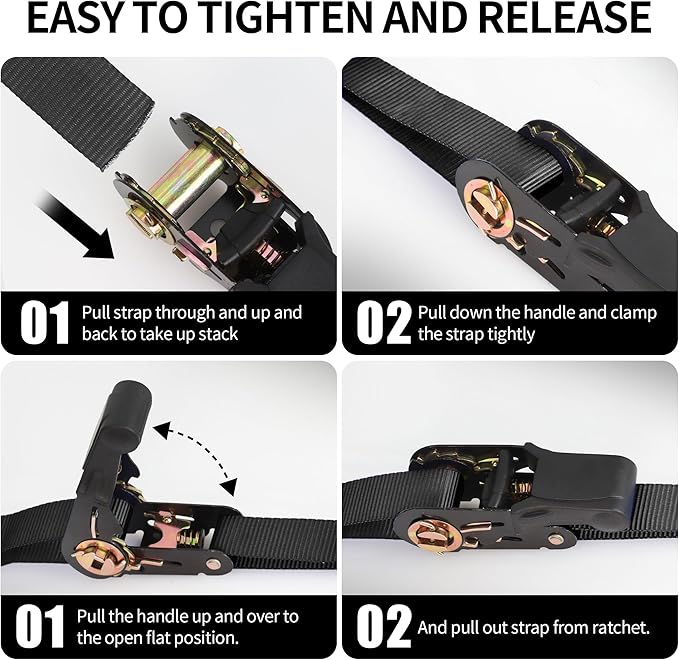 EASY TO TIGHTEN AND RELEASE

01 Pull strap through and up and back to take up stack

02 Pull down the handle and clamp the strap tightly

01 Pull the handle up and over to the open flat position.

02 And pull out strap from ratchet.