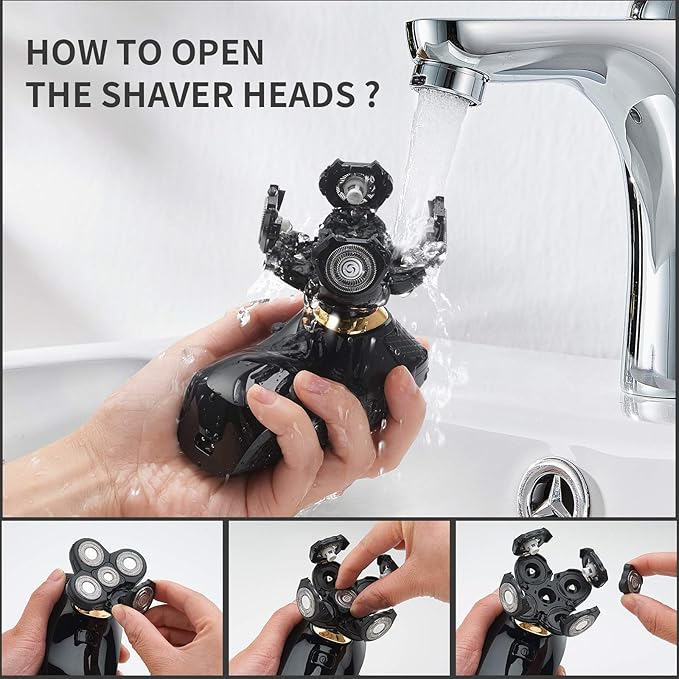 HOW TO OPEN
THE SHAVER HEADS ?