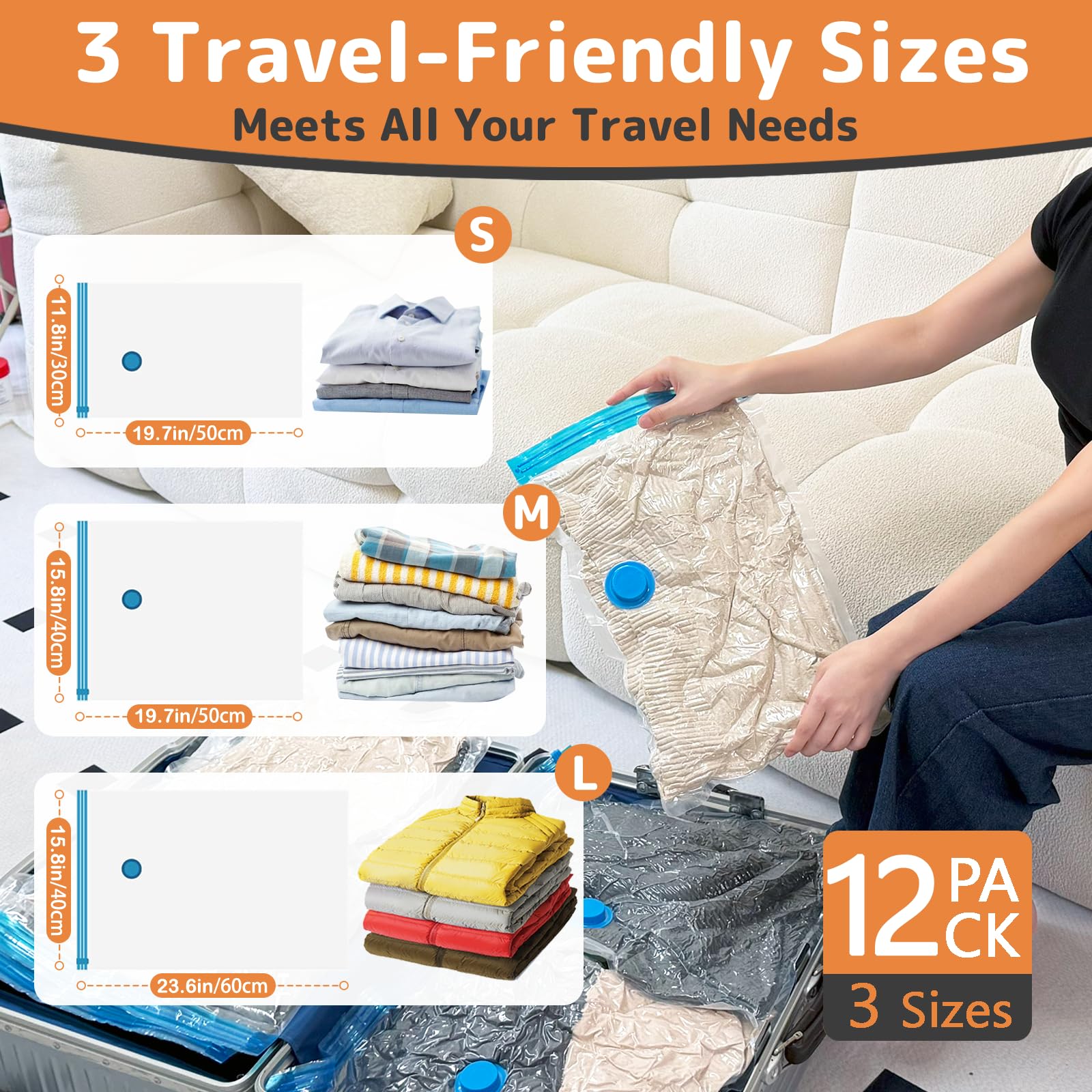 3 Travel-Friendly Sizes
Meets All Your Travel Needs

S
11.8in/30cm
19.7in/50cm

M
15.8in/40cm
19.7in/50cm

L
15.8in/40cm
23.6in/60cm

12 PACK
3 Sizes