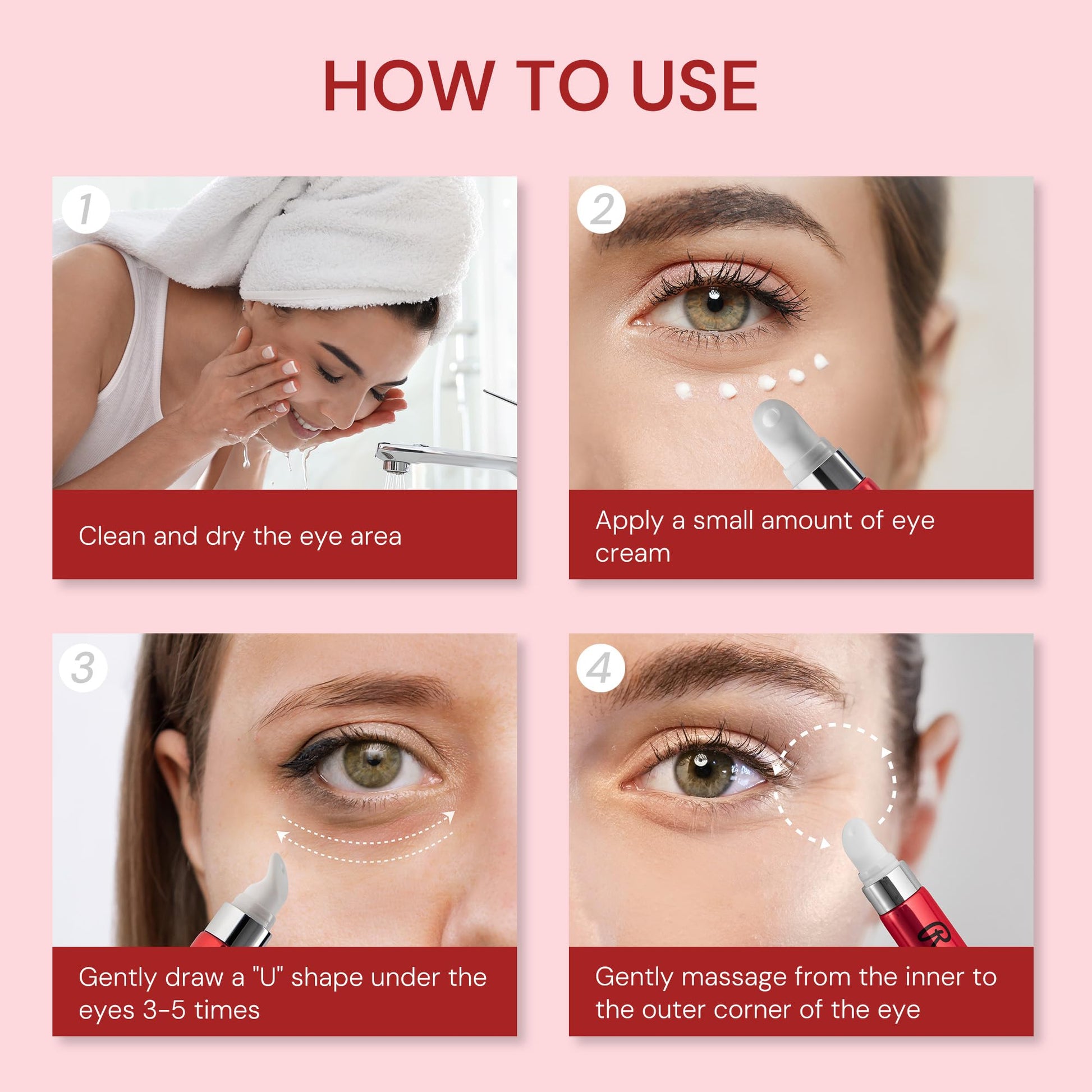 HOW TO USE

1

Clean and dry the eye area

2

Apply a small amount of eye cream

3

Gently draw a "U" shape under the eyes 3-5 times

4

Gently massage from the inner to the outer corner of the eye