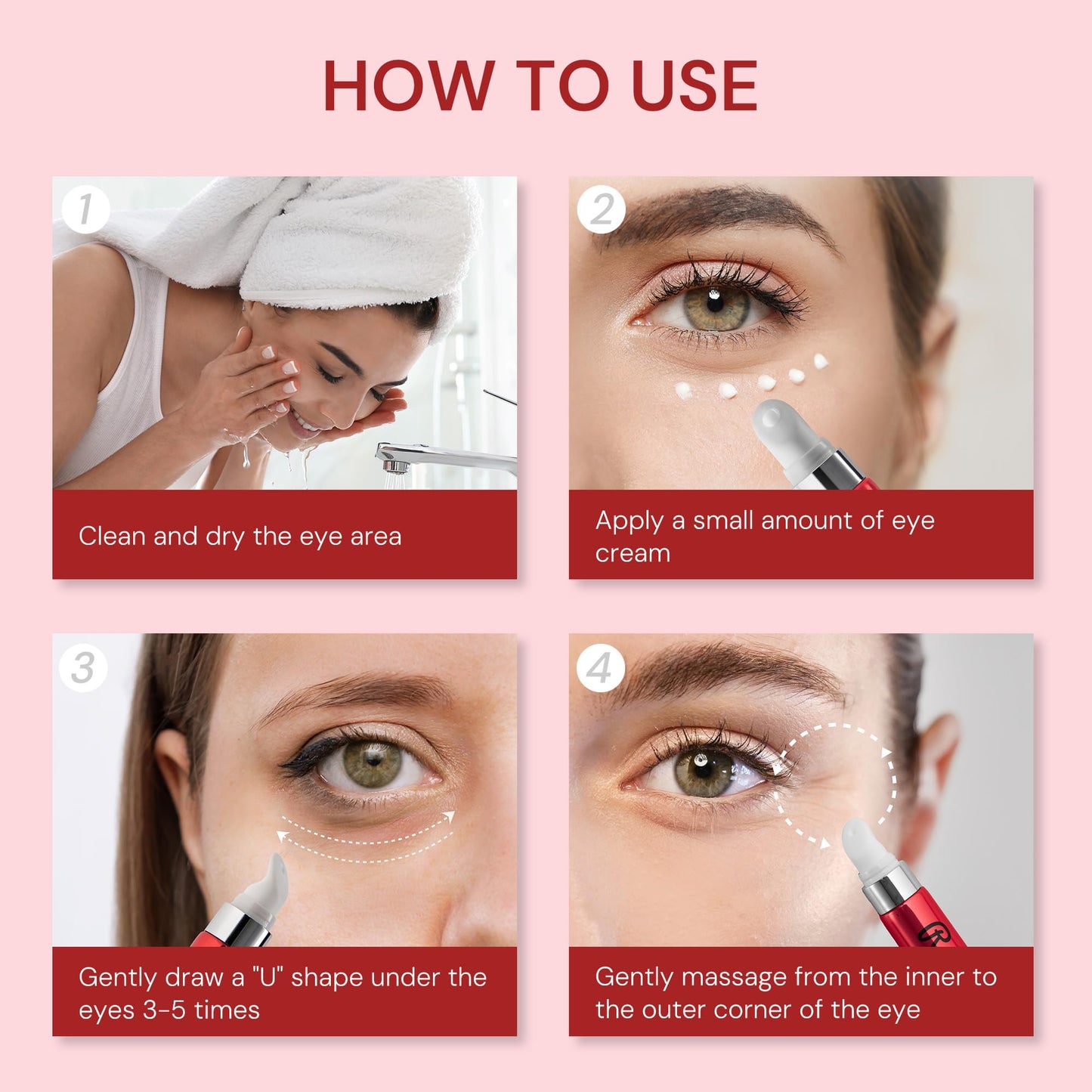 HOW TO USE

1

Clean and dry the eye area

2

Apply a small amount of eye cream

3

Gently draw a "U" shape under the eyes 3-5 times

4

Gently massage from the inner to the outer corner of the eye