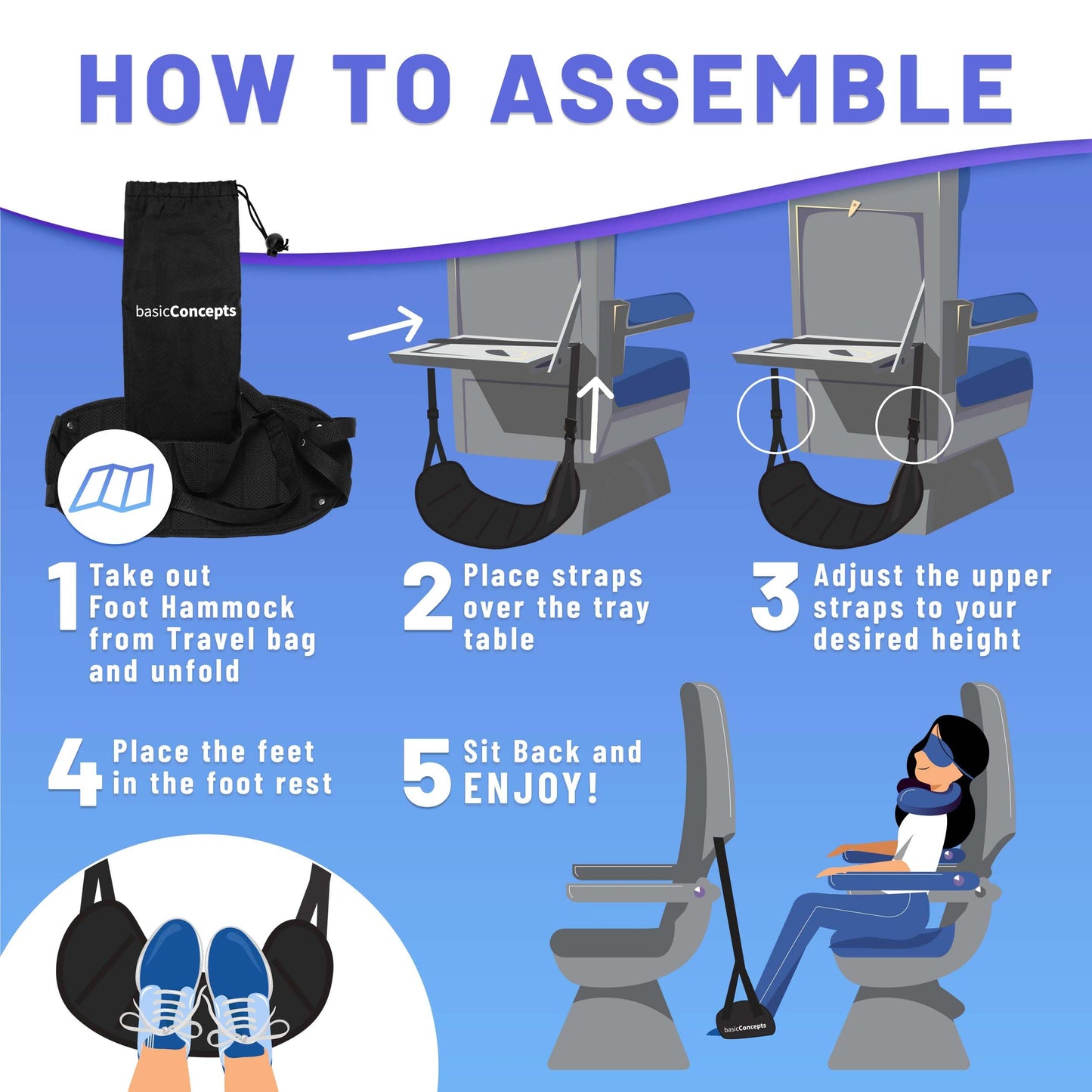 HOW TO ASSEMBLE

basicConcepts

1 Take out Foot Hammock from Travel bag and unfold

2 Place straps over the tray table

3 Adjust the upper straps to your desired height

4 Place the feet in the foot rest

5 Sit Back and ENJOY!

basicConcepts