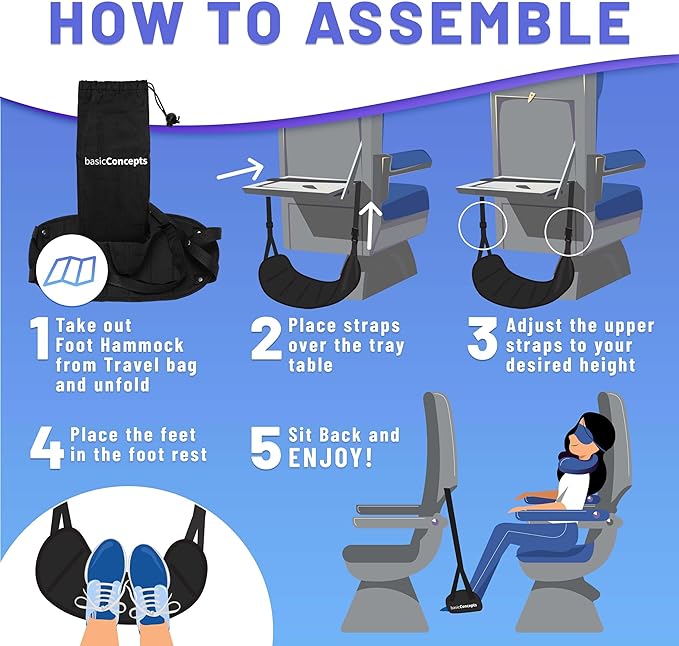 HOW TO ASSEMBLE

basicConcepts

1 Take out Foot Hammock from Travel bag and unfold

2 Place straps over the tray table

3 Adjust the upper straps to your desired height

4 Place the feet in the foot rest

5 Sit Back and ENJOY!

basicConcepts