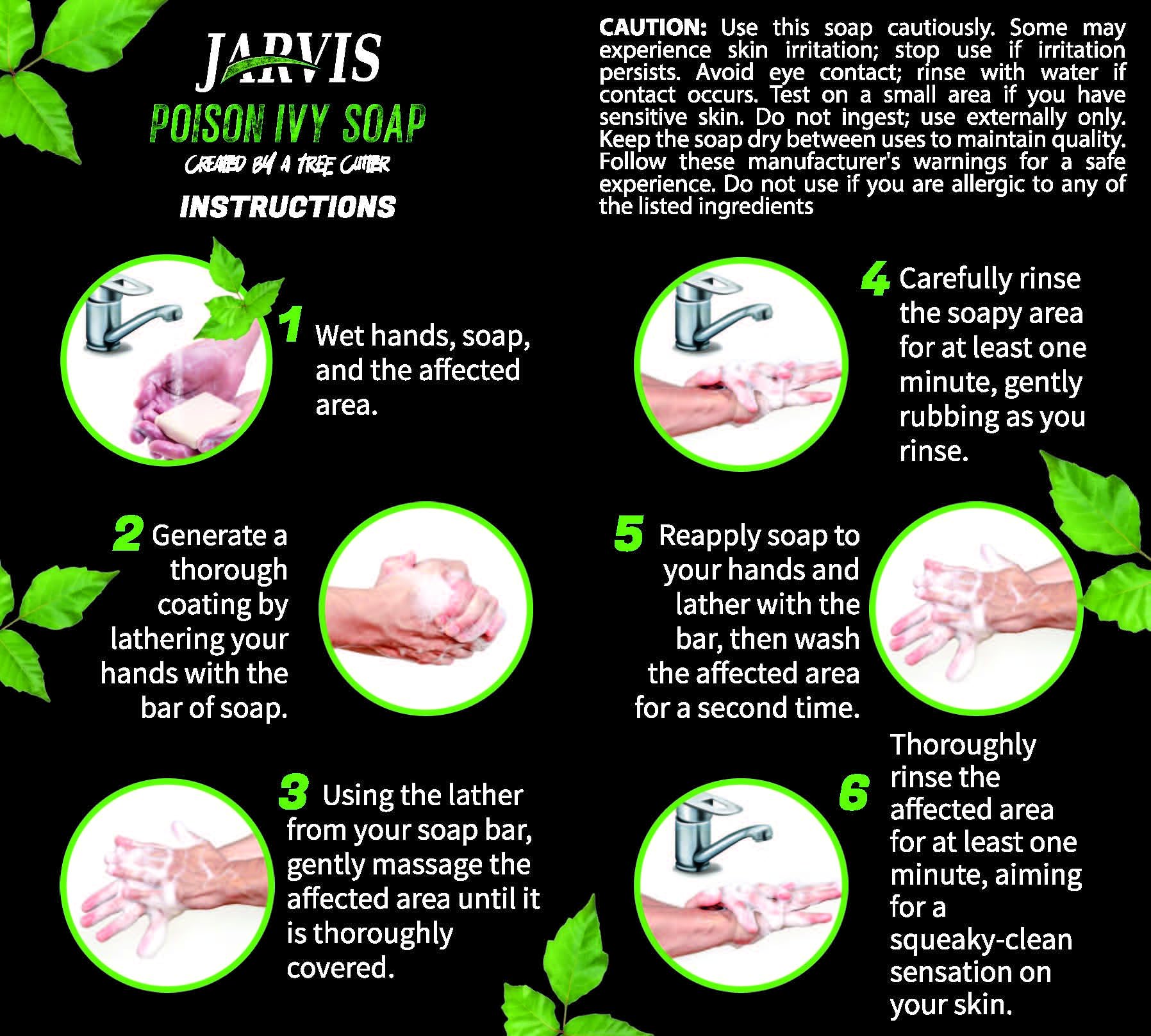 JARVIS
POISON IVY SOAP
CREATED BY A TREE CUTTER
INSTRUCTIONS

CAUTION: Use this soap cautiously. Some may experience skin irritation; stop use if irritation persists. Avoid eye contact; rinse with water if contact occurs. Test on a small area if you have sensitive skin. Do not ingest; use externally only. Keep the soap dry between uses to maintain quality. Follow these manufacturer's warnings for a safe experience. Do not use if you are allergic to any of the listed ingredients

1 Wet hands, soap, and the affected area.

2 Generate a thorough coating by lathering your hands with the bar of soap.

3 Using the lather from your soap bar, gently massage the affected area until it is thoroughly covered.

4 Carefully rinse the soapy area for at least one minute, gently rubbing as you rinse.

5 Reapply soap to your hands and lather with the bar, then wash the affected area for a second time.

6 Thoroughly rinse the affected area for at least one minute, aiming for a squeaky-clean sensation on your skin.