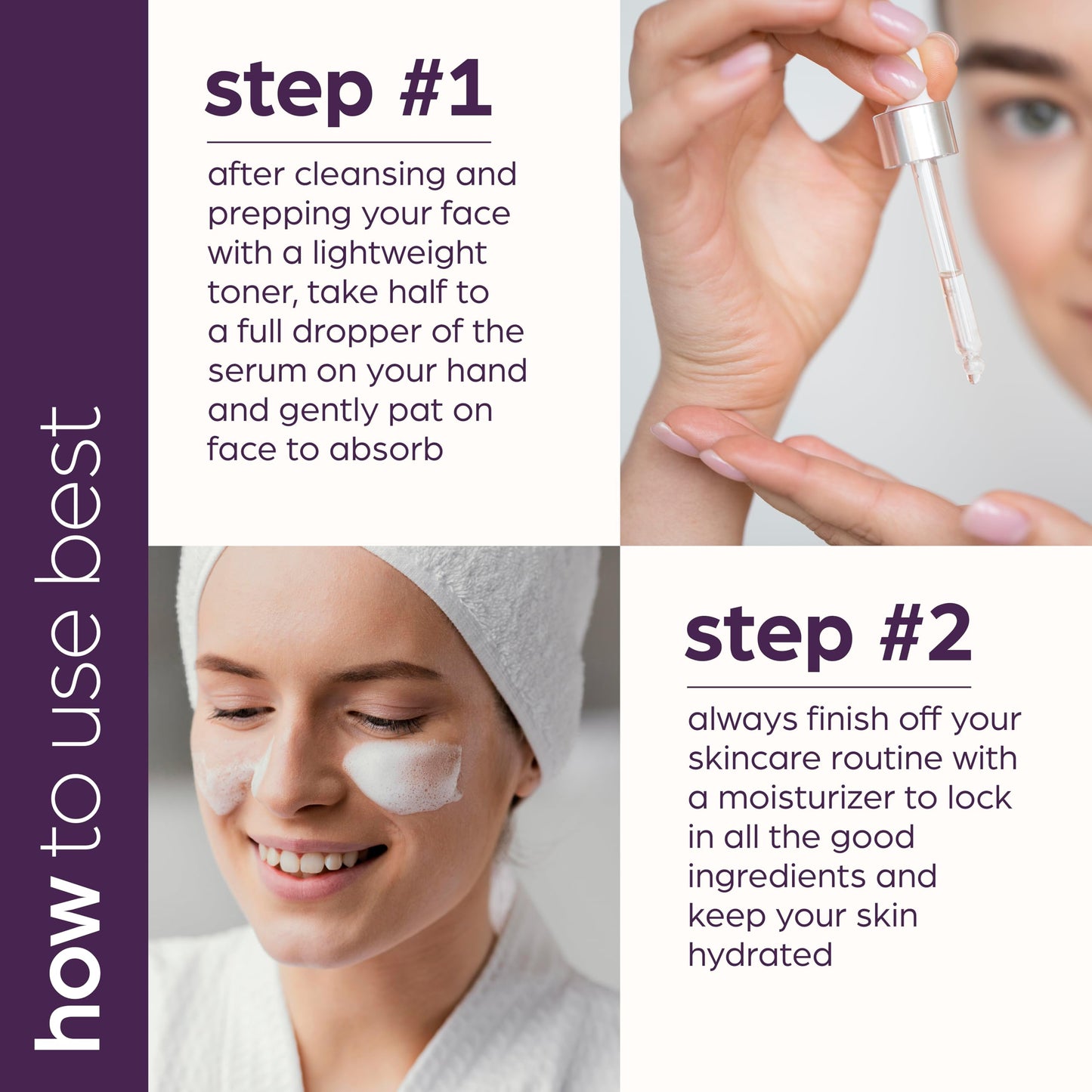 how to use best

step #1

after cleansing and prepping your face with a lightweight toner, take half to a full dropper of the serum on your hand and gently pat on face to absorb

step #2

always finish off your skincare routine with a moisturizer to lock in all the good ingredients and keep your skin hydrated