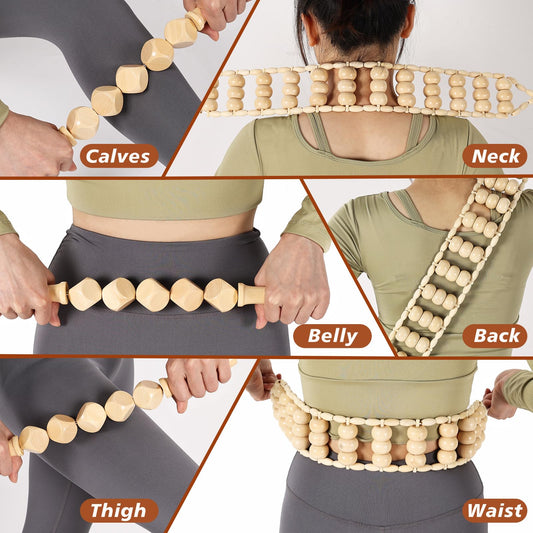 Calves

Neck

Belly

Back

Thigh

Waist