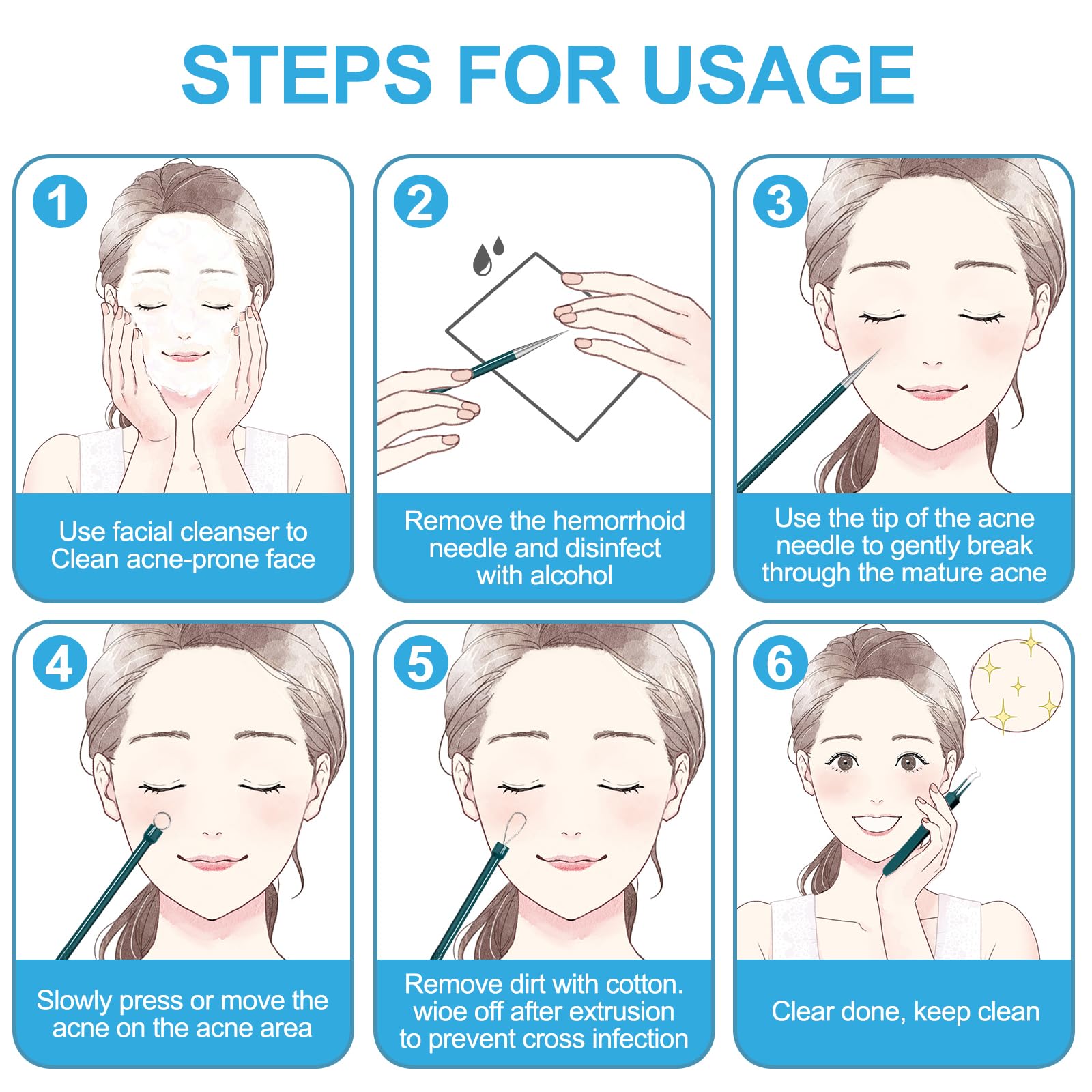 STEPS FOR USAGE

1
Use facial cleanser to Clean acne-prone face

2
Remove the hemorrhoid needle and disinfect with alcohol

3
Use the tip of the acne needle to gently break through the mature acne

4
Slowly press or move the acne on the acne area

5
Remove dirt with cotton. wioe off after extrusion to prevent cross infection

6
Clear done, keep clean