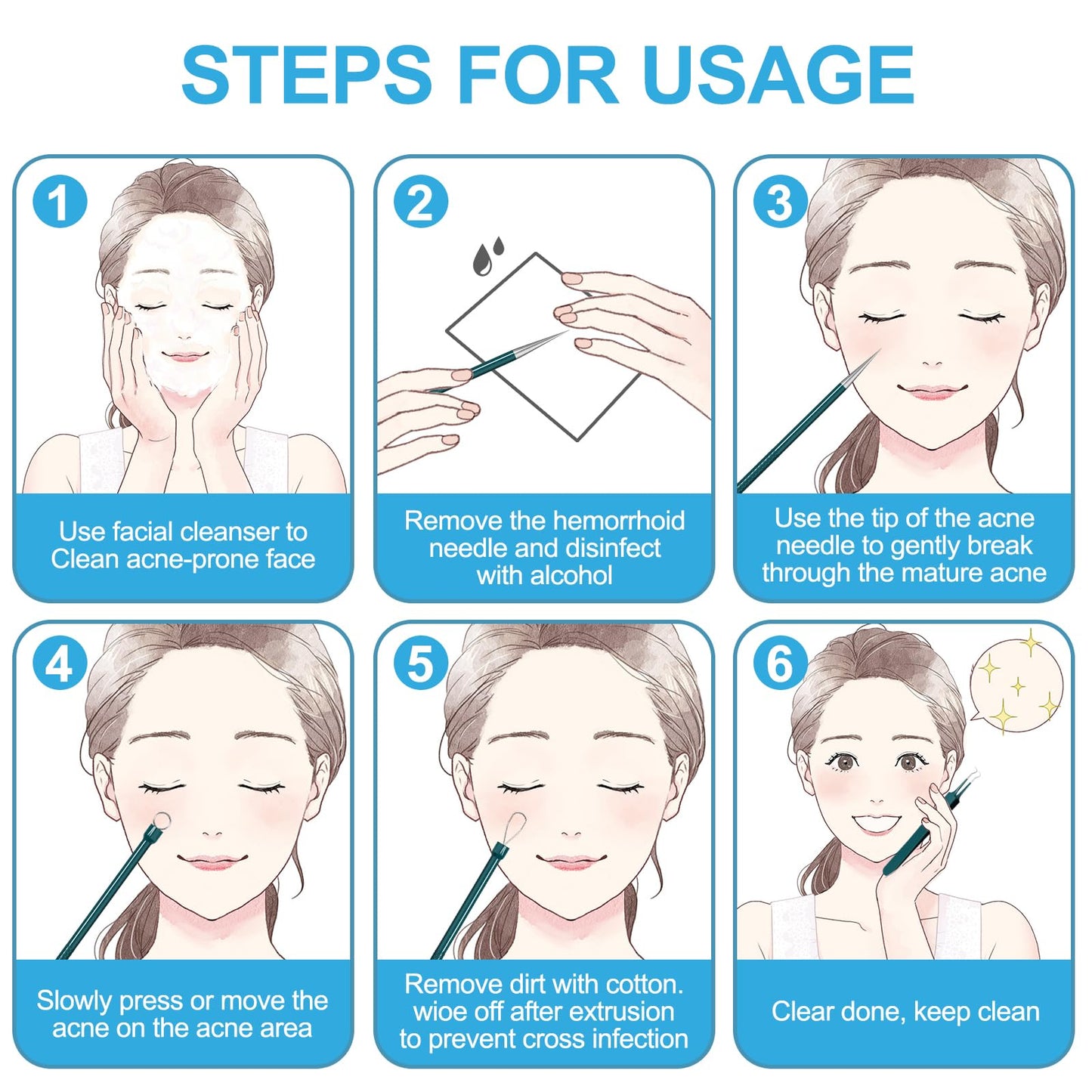 STEPS FOR USAGE

1

Use facial cleanser to Clean acne-prone face

2

Remove the hemorrhoid needle and disinfect with alcohol

3

Use the tip of the acne needle to gently break through the mature acne

4

Slowly press or move the acne on the acne area

5

Remove dirt with cotton. wioe off after extrusion to prevent cross infection

6

Clear done, keep clean