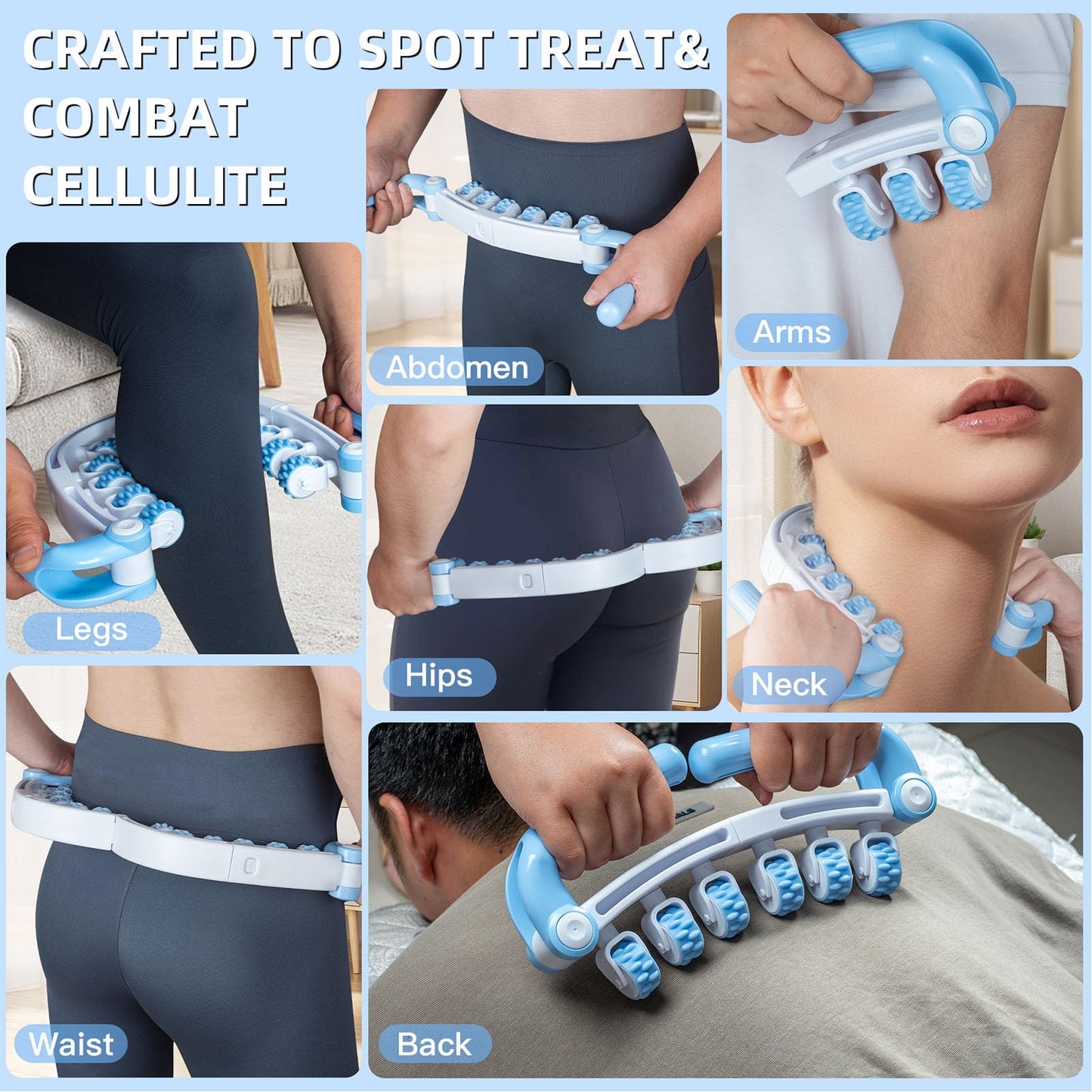 CRAFTED TO SPOT TREAT& COMBAT CELLULITE

Abdomen

Arms

Legs

Hips

Neck

Waist

Back