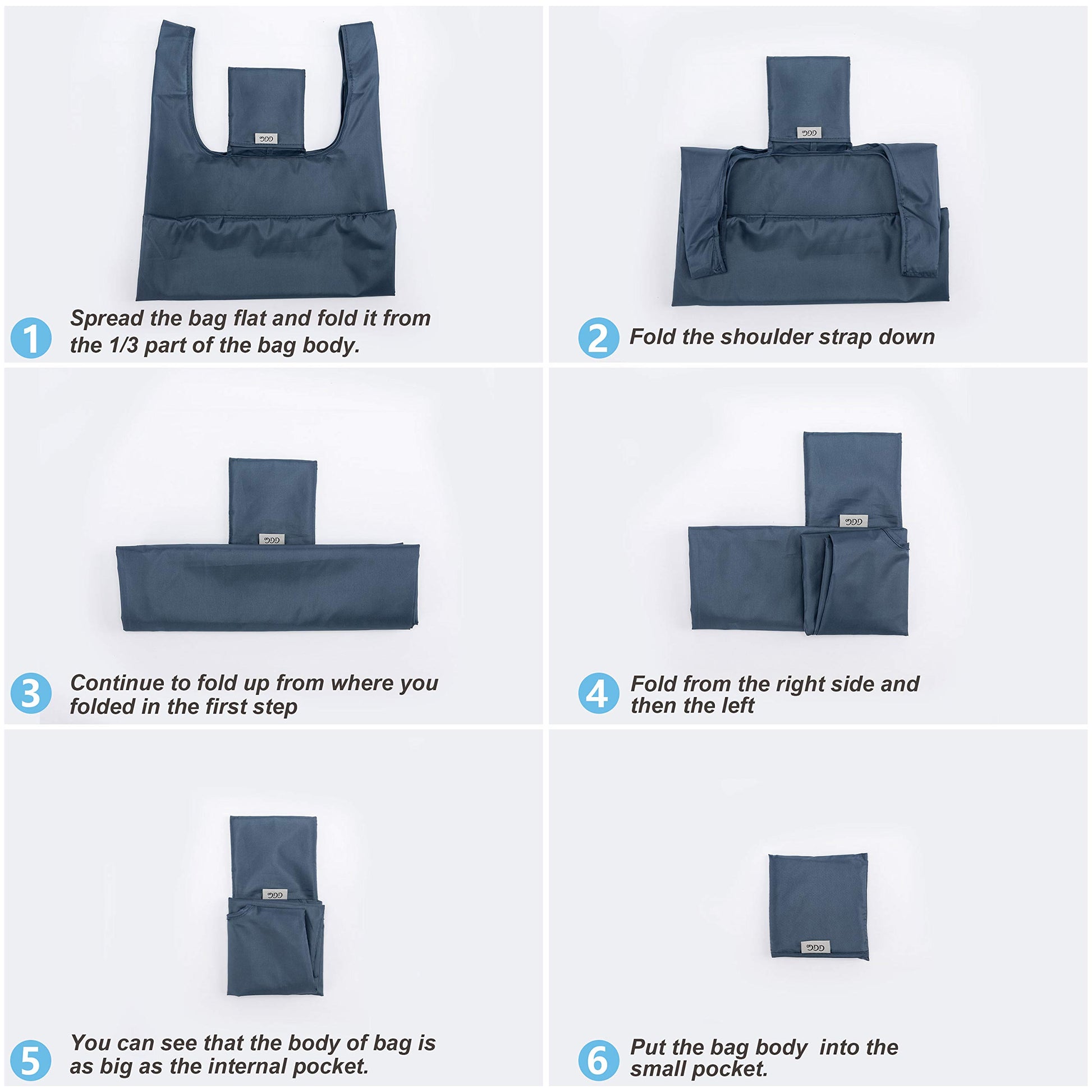 1 Spread the bag flat and fold it from the 1/3 part of the bag body.

2 Fold the shoulder strap down

3 Continue to fold up from where you folded in the first step

4 Fold from the right side and then the left

5 You can see that the body of bag is as big as the internal pocket.

6 Put the bag body into the small pocket.