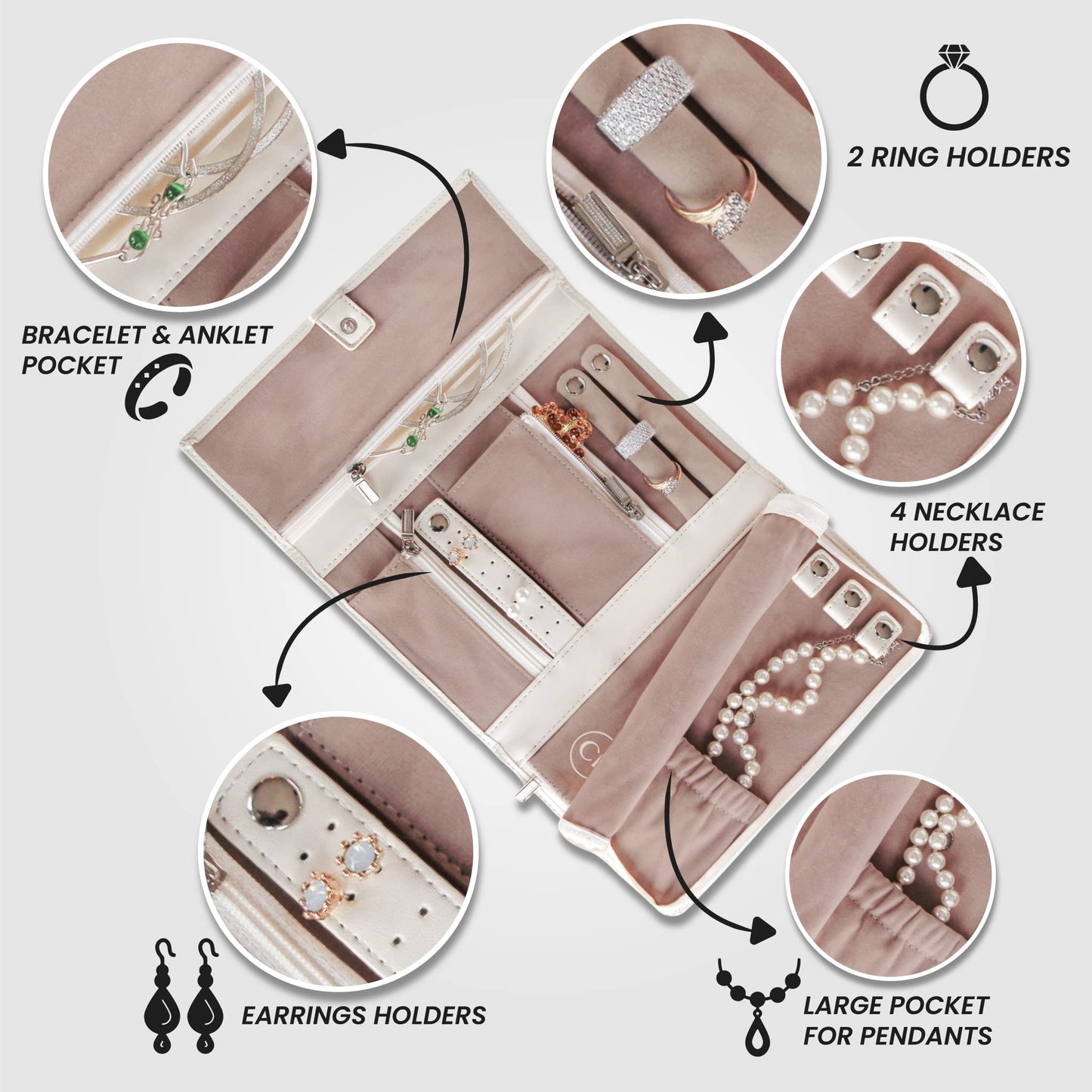 BRACELET & ANKLET POCKET

2 RING HOLDERS

4 NECKLACE HOLDERS

EARRINGS HOLDERS

LARGE POCKET FOR PENDANTS