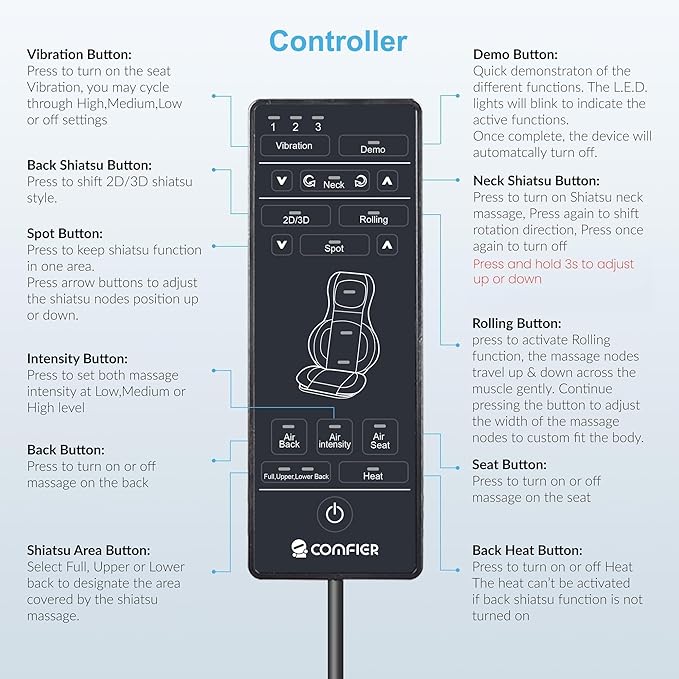 Controller

Vibration Button:
Press to turn on the seat Vibration, you may cycle through High,Medium,Low or off settings

Back Shiatsu Button:
Press to shift 2D/3D shiatsu style.

Spot Button:
Press to keep shiatsu function in one area.
Press arrow buttons to adjust the shiatsu nodes position up or down.

Intensity Button:
Press to set both massage intensity at Low,Medium or High level

Back Button:
Press to turn on or off massage on the back

Shiatsu Area Button:
Select Full, Upper or Lower back to designate the area covered by the shiatsu massage.

1 2 3
Vibration
Demo
Neck
2D/3D
Rolling
Spot
Air Back
Air intensity
Air Seat
Full,Upper,Lower Back
Heat
COMFIER

Demo Button:
Quick demonstraton of the different functions. The L.E.D. lights will blink to indicate the active functions.
Once complete, the device will automatcally turn off.

Neck Shiatsu Button:
Press to turn on Shiatsu neck massage, Press again to shift rotation direction, Press once again to turn off
Press and hold 3s to adjust up or down

Rolling Button:
press to activate Rolling function, the massage nodes travel up & down across the muscle gently. Continue pressing the button to adjust the width of the massage nodes to custom fit the body.

Seat Button:
Press to turn on or off massage on the seat

Back Heat Button:
Press to turn on or off Heat
The heat can't be activated if back shiatsu function is not turned on