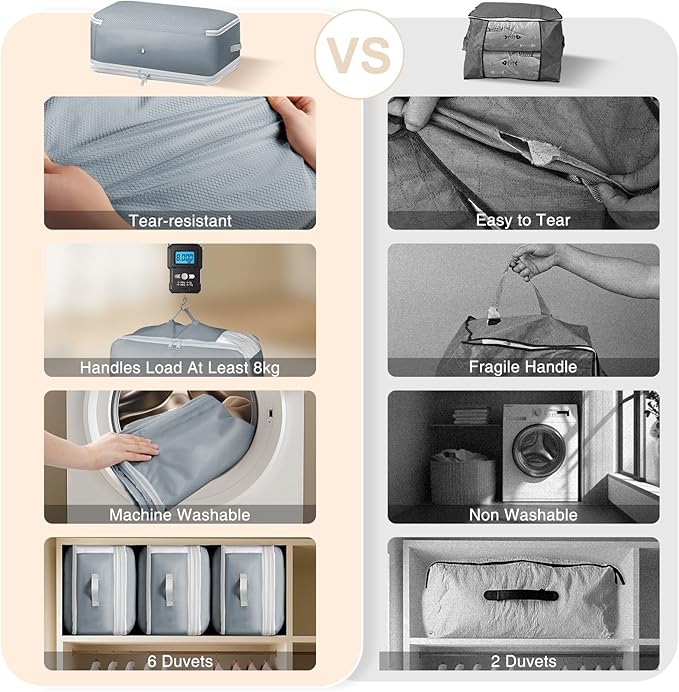 VS

Tear-resistant

Handles Load At Least 8kg

Machine Washable

6 Duvets

Easy to Tear

Fragile Handle

Non Washable

2 Duvets