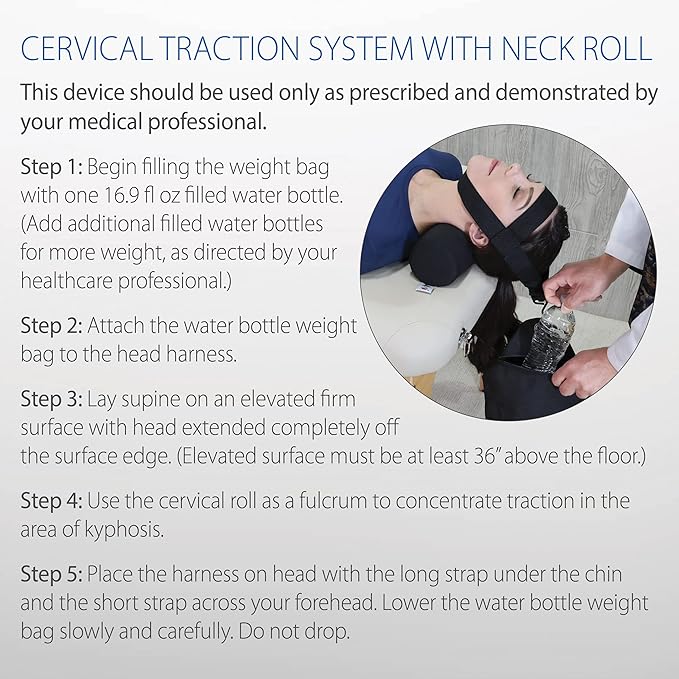 CERVICAL TRACTION SYSTEM WITH NECK ROLL

This device should be used only as prescribed and demonstrated by your medical professional.

Step 1: Begin filling the weight bag with one 16.9 fl oz filled water bottle. (Add additional filled water bottles for more weight, as directed by your healthcare professional.)

Step 2: Attach the water bottle weight bag to the head harness.

Step 3: Lay supine on an elevated firm surface with head extended completely off the surface edge. (Elevated surface must be at least 36" above the floor.)

Step 4: Use the cervical roll as a fulcrum to concentrate traction in the area of kyphosis.

Step 5: Place the harness on head with the long strap under the chin and the short strap across your forehead. Lower the water bottle weight bag slowly and carefully. Do not drop.