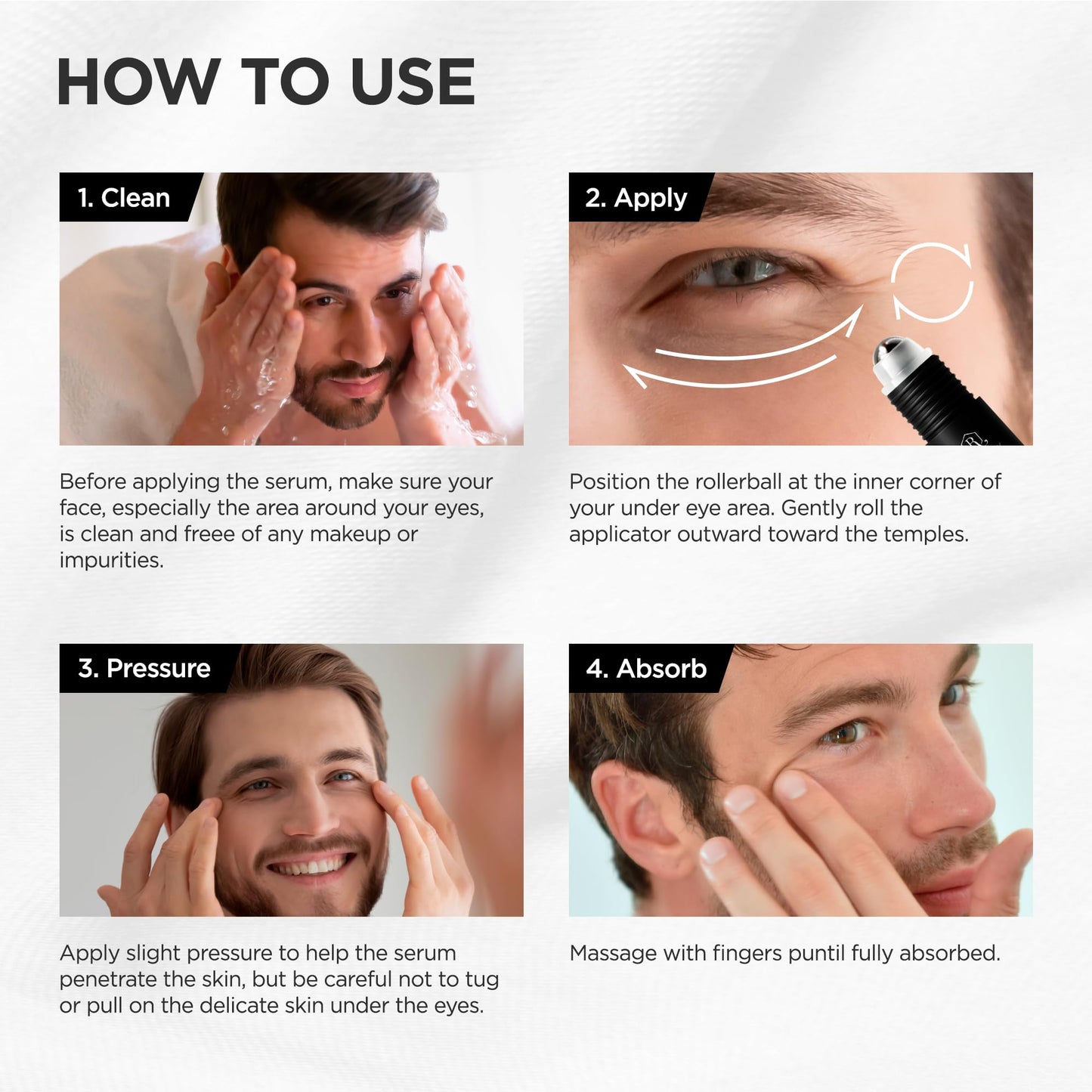 HOW TO USE

1. Clean

Before applying the serum, make sure your face, especially the area around your eyes, is clean and freee of any makeup or impurities.

2. Apply

Position the rollerball at the inner corner of your under eye area. Gently roll the applicator outward toward the temples.

3. Pressure

Apply slight pressure to help the serum penetrate the skin, but be careful not to tug or pull on the delicate skin under the eyes.

4. Absorb

Massage with fingers puntil fully absorbed.