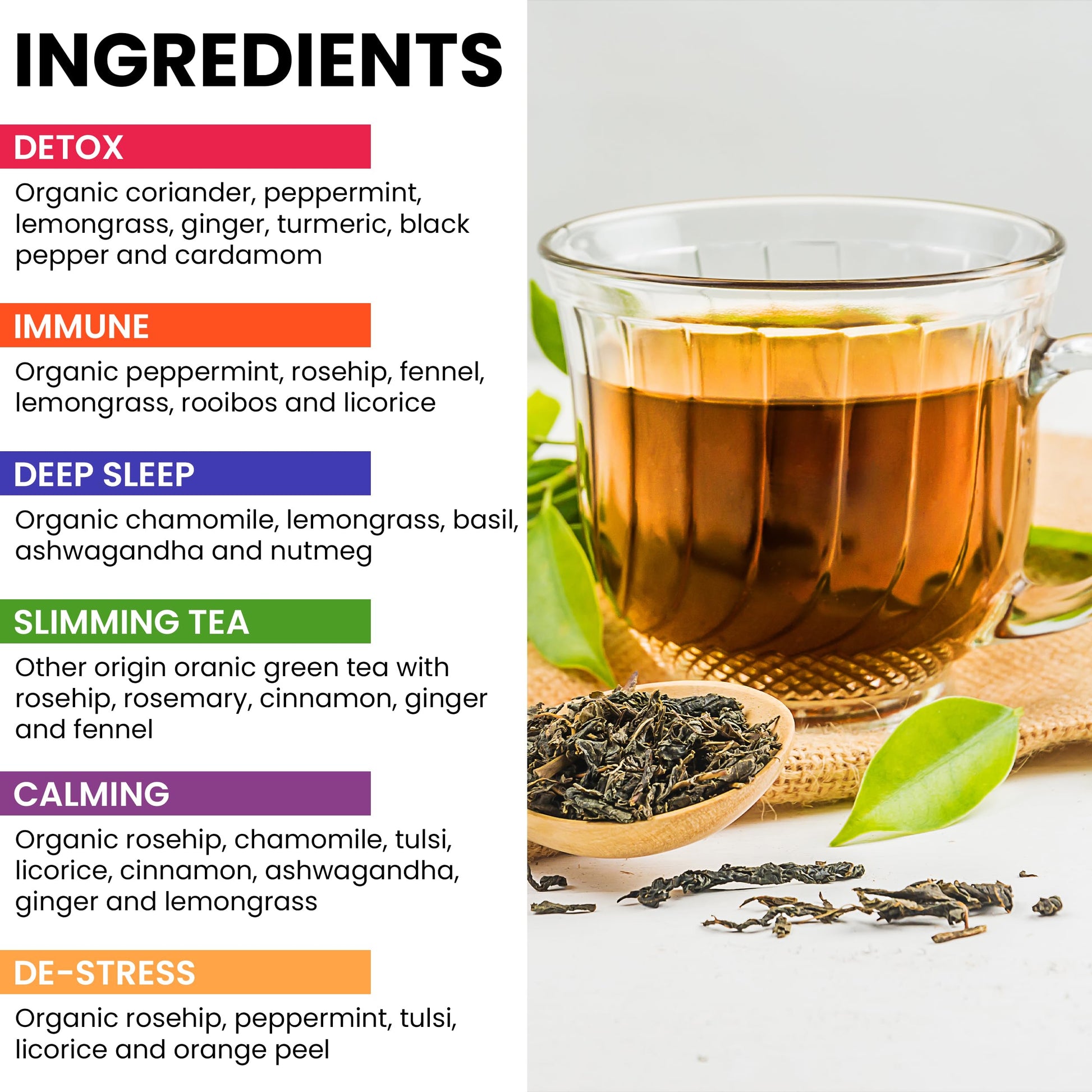 INGREDIENTS

DETOX

Organic coriander, peppermint, lemongrass, ginger, turmeric, black pepper and cardamom

IMMUNE

Organic peppermint, rosehip, fennel, lemongrass, rooibos and licorice

DEEP SLEEP

Organic chamomile, lemongrass, basil, ashwagandha and nutmeg

SLIMMING TEA

Other origin oranic green tea with rosehip, rosemary, cinnamon, ginger and fennel

CALMING

Organic rosehip, chamomile, tulsi, licorice, cinnamon, ashwagandha, ginger and lemongrass

DE-STRESS

Organic rosehip, peppermint, tulsi, licorice and orange peel