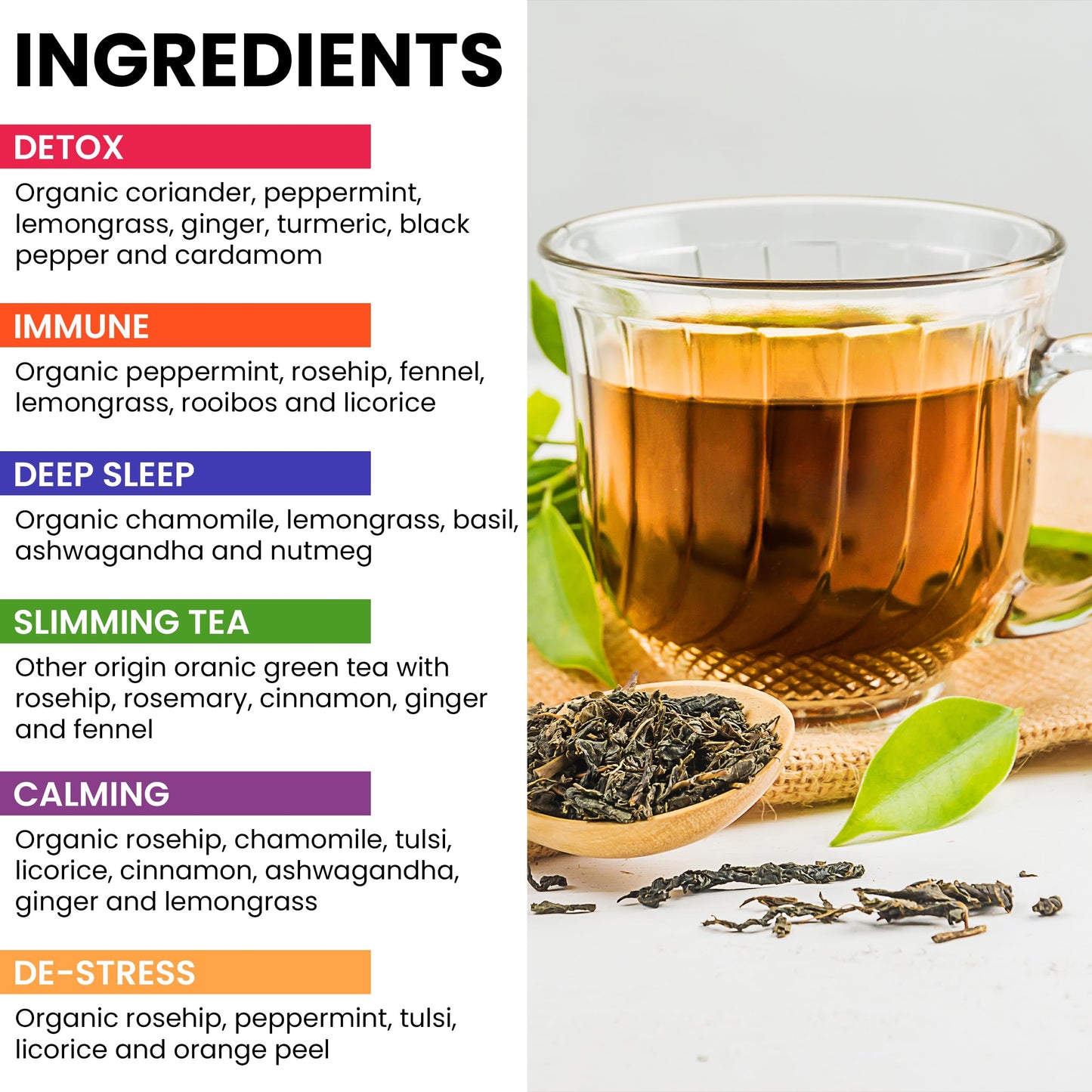 INGREDIENTS

DETOX
Organic coriander, peppermint, lemongrass, ginger, turmeric, black pepper and cardamom

IMMUNE
Organic peppermint, rosehip, fennel, lemongrass, rooibos and licorice

DEEP SLEEP
Organic chamomile, lemongrass, basil, ashwagandha and nutmeg

SLIMMING TEA
Other origin oranic green tea with rosehip, rosemary, cinnamon, ginger and fennel

CALMING
Organic rosehip, chamomile, tulsi, licorice, cinnamon, ashwagandha, ginger and lemongrass

DE-STRESS
Organic rosehip, peppermint, tulsi, licorice and orange peel