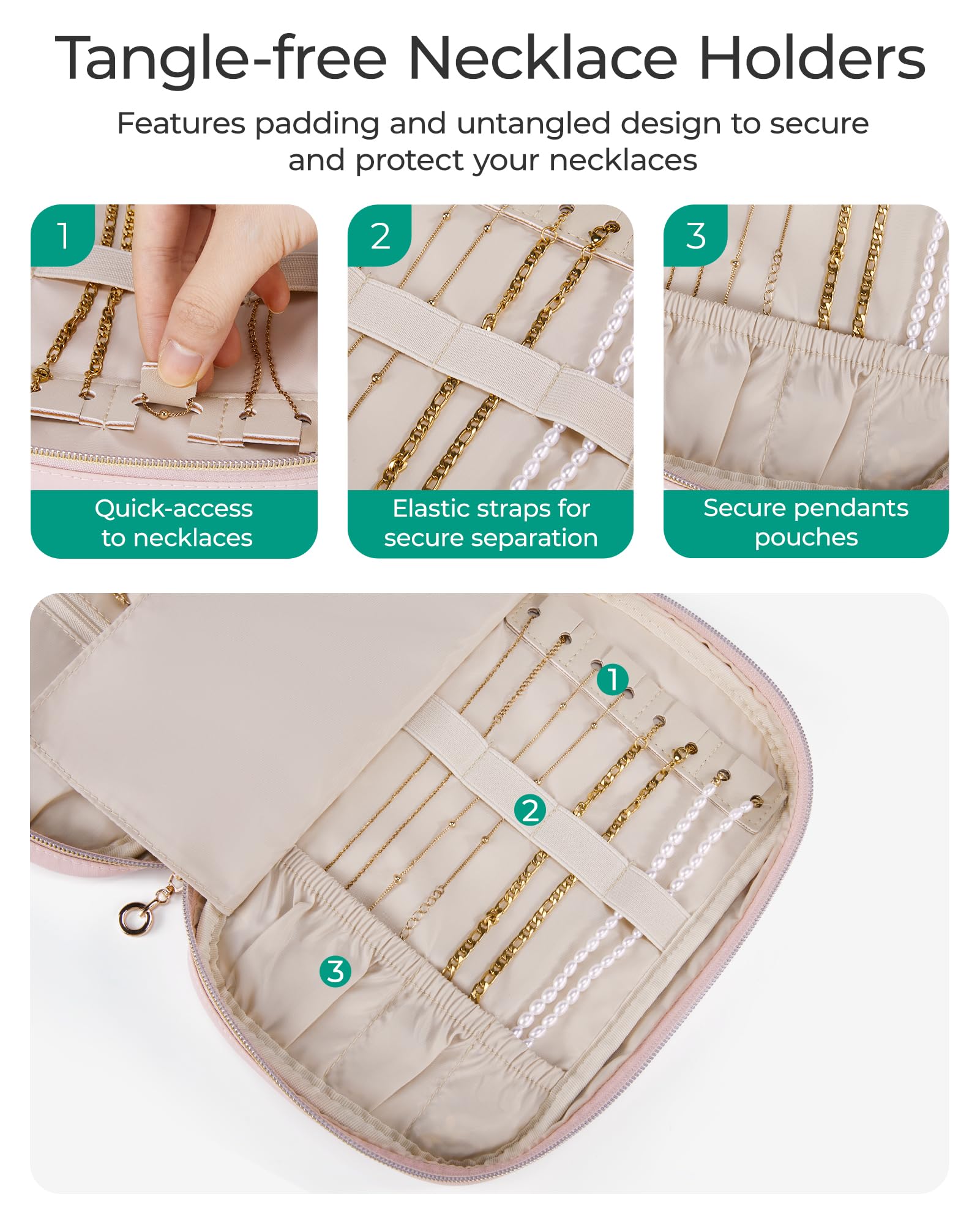 Tangle-free Necklace Holders

Features padding and untangled design to secure and protect your necklaces

1

Quick-access to necklaces

2

Elastic straps for secure separation

3

Secure pendants pouches

1

2

3