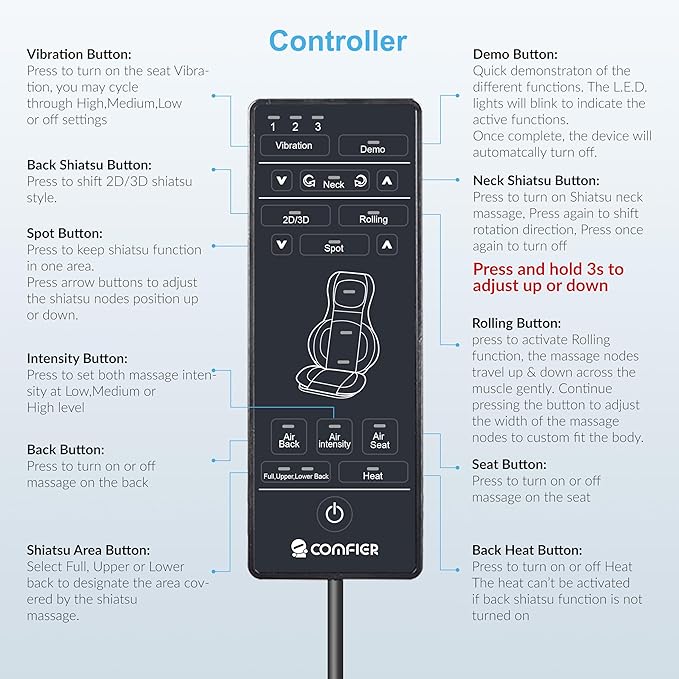 Controller

Vibration Button:
Press to turn on the seat Vibration, you may cycle through High,Medium,Low or off settings

Back Shiatsu Button:
Press to shift 2D/3D shiatsu style.

Spot Button:
Press to keep shiatsu function in one area.
Press arrow buttons to adjust the shiatsu nodes position up or down.

Intensity Button:
Press to set both massage intensity at Low,Medium or High level

Back Button:
Press to turn on or off massage on the back

Shiatsu Area Button:
Select Full, Upper or Lower back to designate the area covered by the shiatsu massage.

1 2 3
Vibration
Demo
Neck
2D/3D
Rolling
Spot
Air Back
Air intensity
Air Seat
Full,Upper,Lower Back
Heat
COMFIER

Demo Button:
Quick demonstraton of the different functions. The L.E.D. lights will blink to indicate the active functions.
Once complete, the device will automatcally turn off.

Neck Shiatsu Button:
Press to turn on Shiatsu neck massage, Press again to shift rotation direction, Press once again to turn off

Press and hold 3s to adjust up or down

Rolling Button:
press to activate Rolling function, the massage nodes travel up & down across the muscle gently. Continue pressing the button to adjust the width of the massage nodes to custom fit the body.

Seat Button:
Press to turn on or off massage on the seat

Back Heat Button:
Press to turn on or off Heat
The heat can't be activated if back shiatsu function is not turned on