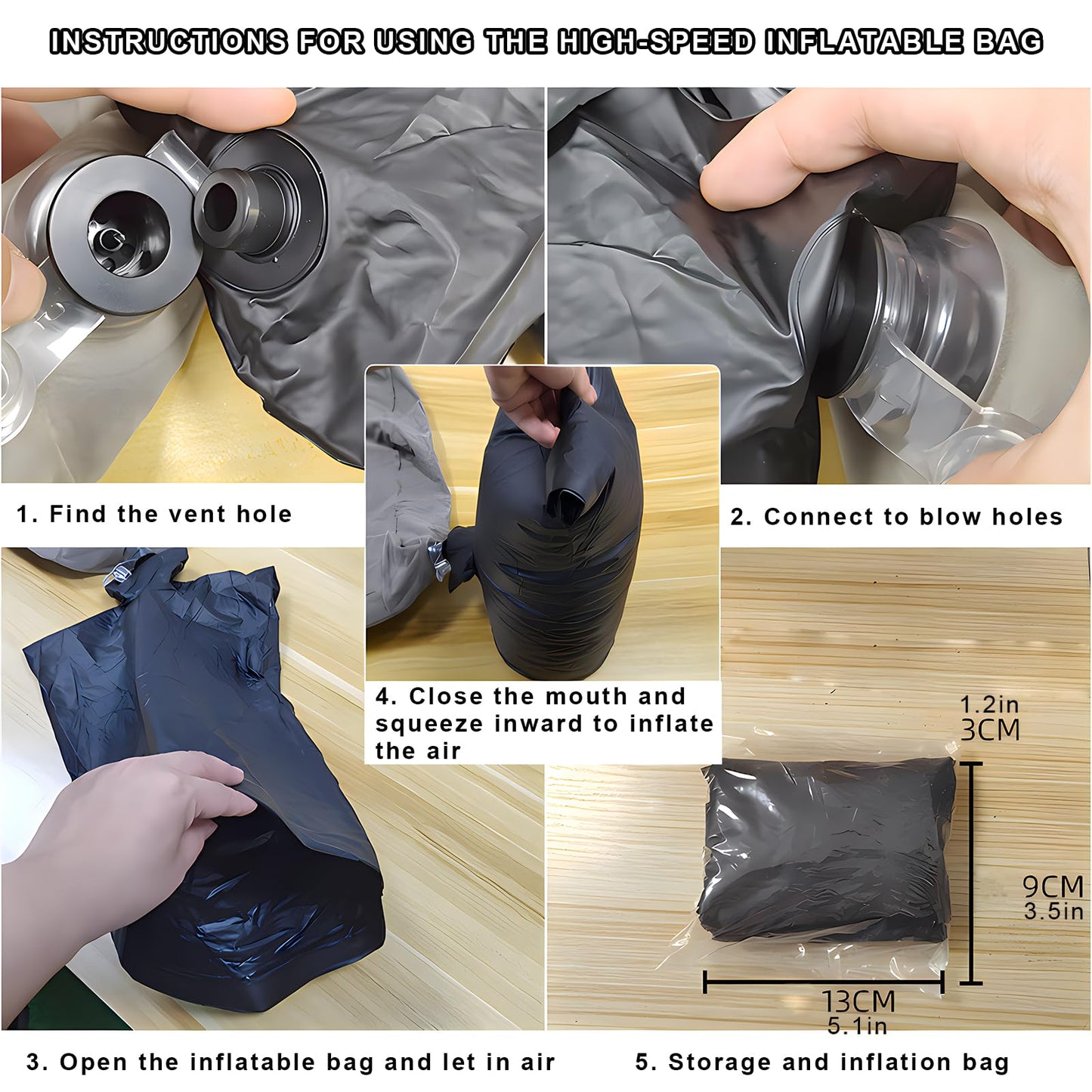 INSTRUCTIONS FOR USING THE HIGH-SPEED INFLATABLE BAG

1. Find the vent hole

2. Connect to blow holes

4. Close the mouth and squeeze inward to inflate the air

1.2in
3CM

9CM
3.5in

13CM
5.1in

3. Open the inflatable bag and let in air

5. Storage and inflation bag