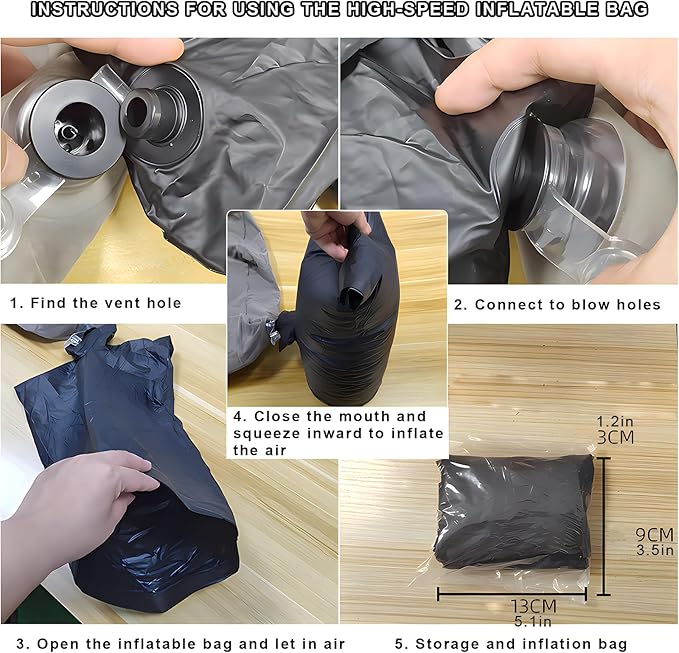 INSTRUCTIONS FOR USING THE HIGH-SPEED INFLATABLE BAG

1. Find the vent hole

2. Connect to blow holes

4. Close the mouth and squeeze inward to inflate the air

1.2in
3CM

9CM
3.5in

13CM
5.1in

3. Open the inflatable bag and let in air

5. Storage and inflation bag