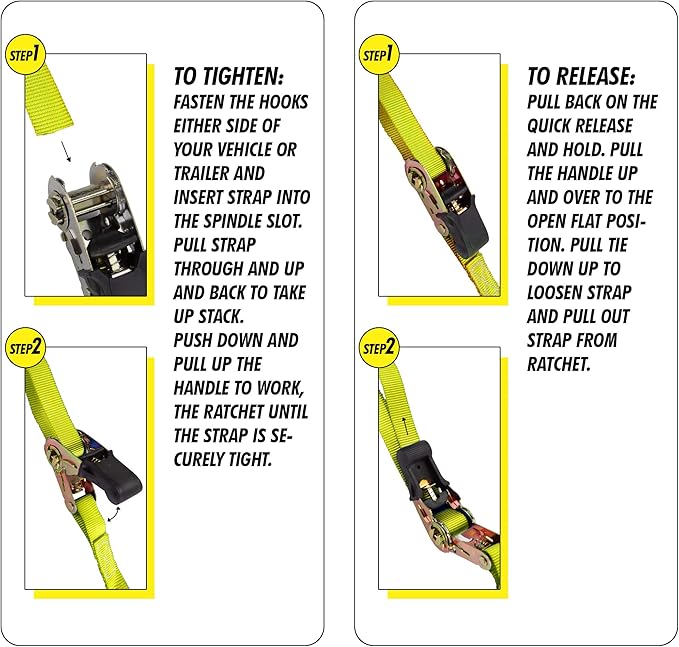 STEP1

TO TIGHTEN:
FASTEN THE HOOKS EITHER SIDE OF YOUR VEHICLE OR TRAILER AND INSERT STRAP INTO THE SPINDLE SLOT. PULL STRAP THROUGH AND UP AND BACK TO TAKE UP STACK.
PUSH DOWN AND PULL UP THE HANDLE TO WORK, THE RATCHET UNTIL THE STRAP IS SECURELY TIGHT.

STEP2

STEP1

TO RELEASE:
PULL BACK ON THE QUICK RELEASE AND HOLD. PULL THE HANDLE UP AND OVER TO THE OPEN FLAT POSITION. PULL TIE DOWN UP TO LOOSEN STRAP AND PULL OUT STRAP FROM RATCHET.

STEP2