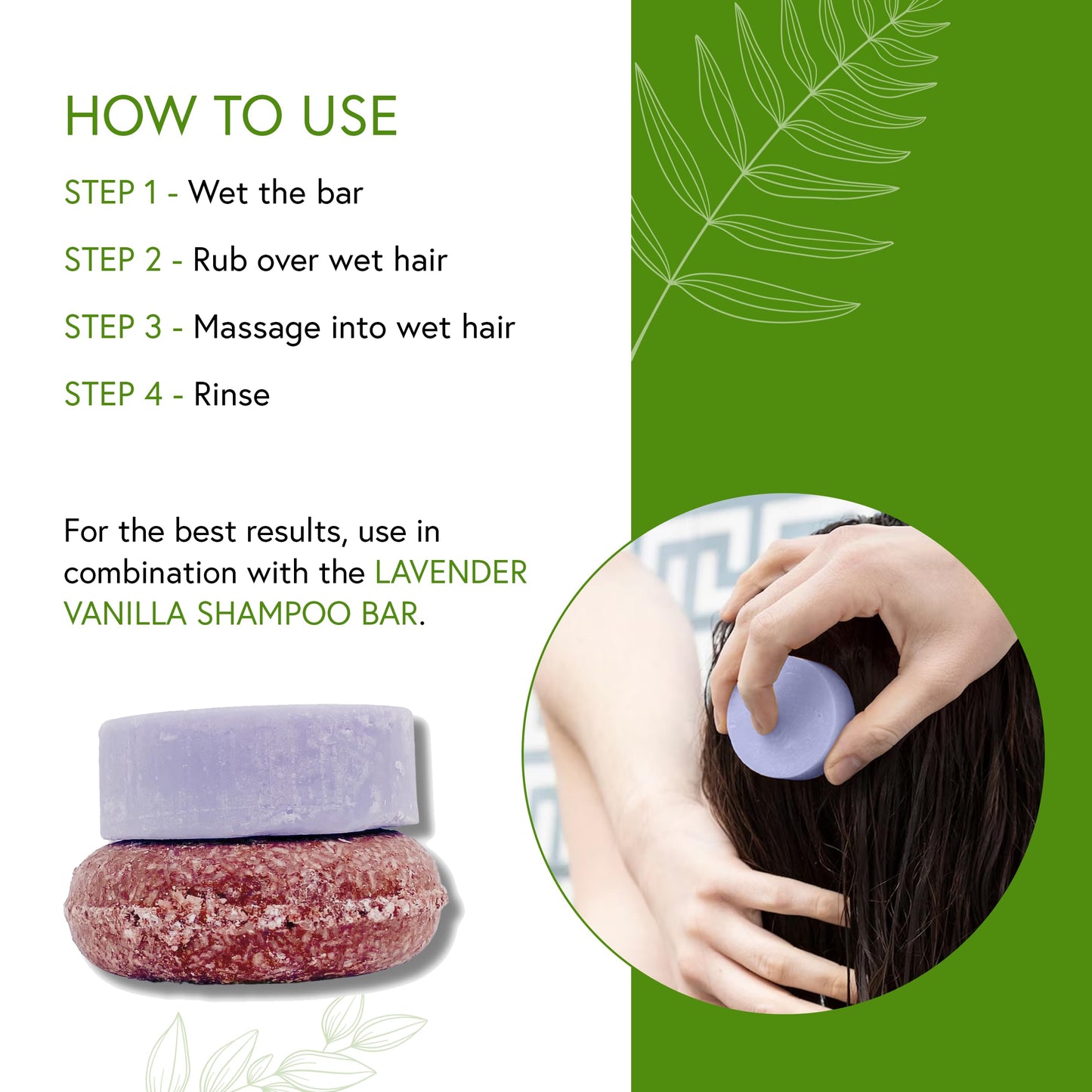 HOW TO USE

STEP 1 - Wet the bar

STEP 2 - Rub over wet hair

STEP 3 - Massage into wet hair

STEP 4 - Rinse

For the best results, use in combination with the LAVENDER VANILLA SHAMPOO BAR.