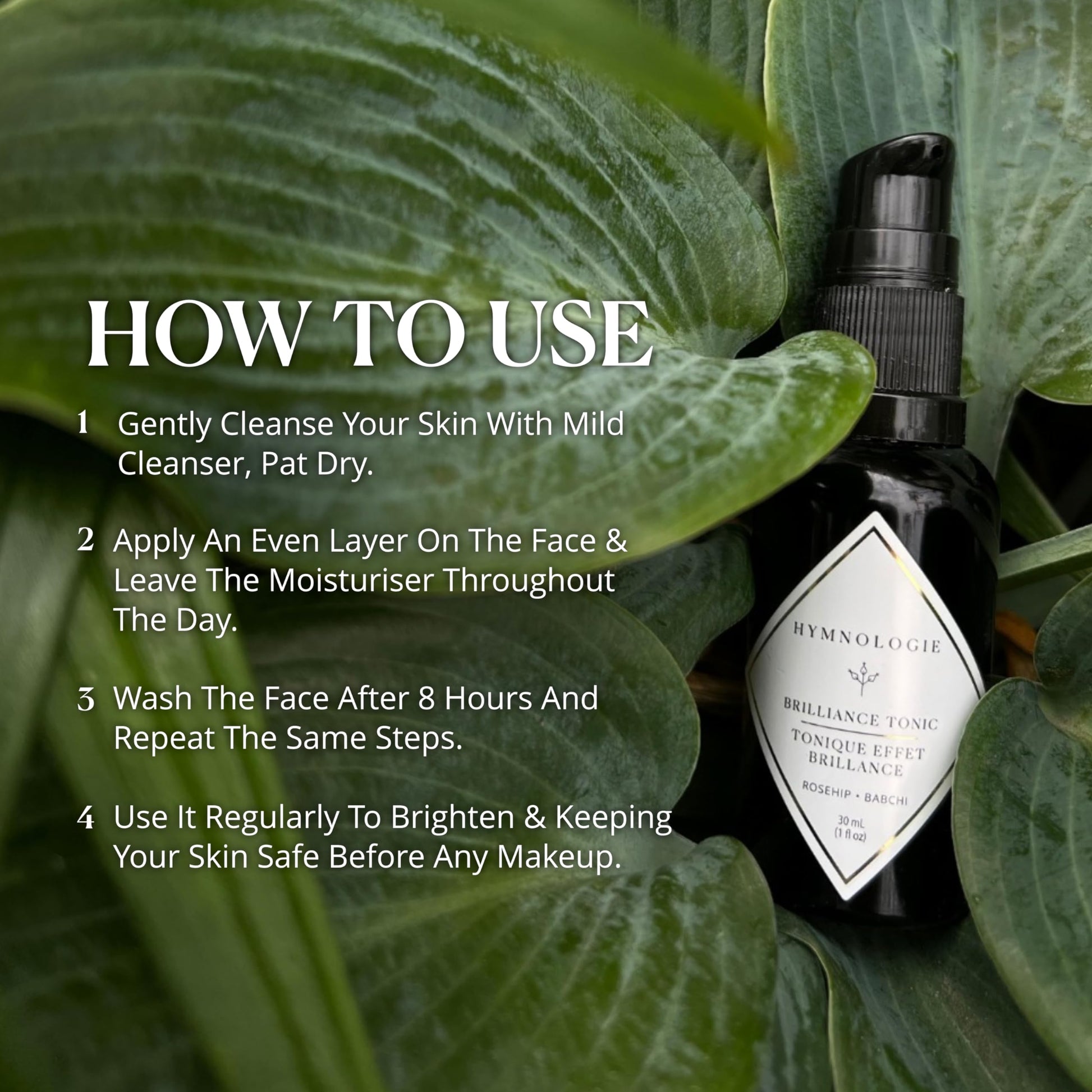 HOW TO USE

1 Gently Cleanse Your Skin With Mild Cleanser, Pat Dry.

2 Apply An Even Layer On The Face & Leave The Moisturiser Throughout The Day.

3 Wash The Face After 8 Hours And Repeat The Same Steps.

4 Use It Regularly To Brighten & Keeping Your Skin Safe Before Any Makeup.

HYMNOLOGIE

BRILLIANCE TONIC

TONIQUE EFFET BRILLANCE

ROSEHIP • BABCHI

30 mL
(1 fl oz)