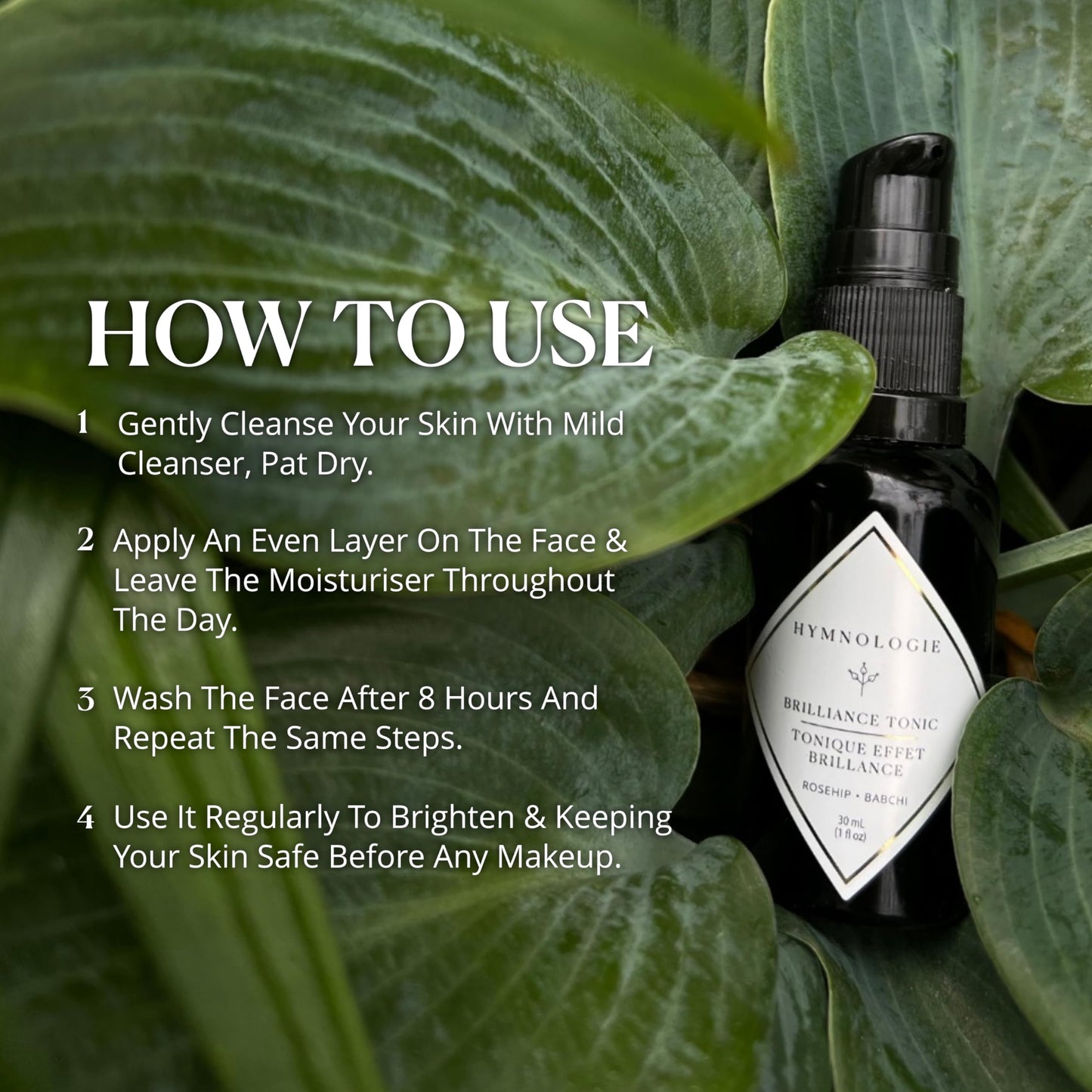 HOW TO USE

1 Gently Cleanse Your Skin With Mild Cleanser, Pat Dry.

2 Apply An Even Layer On The Face & Leave The Moisturiser Throughout The Day.

3 Wash The Face After 8 Hours And Repeat The Same Steps.

4 Use It Regularly To Brighten & Keeping Your Skin Safe Before Any Makeup.

HYMNOLOGIE

BRILLIANCE TONIC
TONIQUE EFFET BRILLANCE
ROSEHIP • BABCHI
30 mL (1 fl oz)