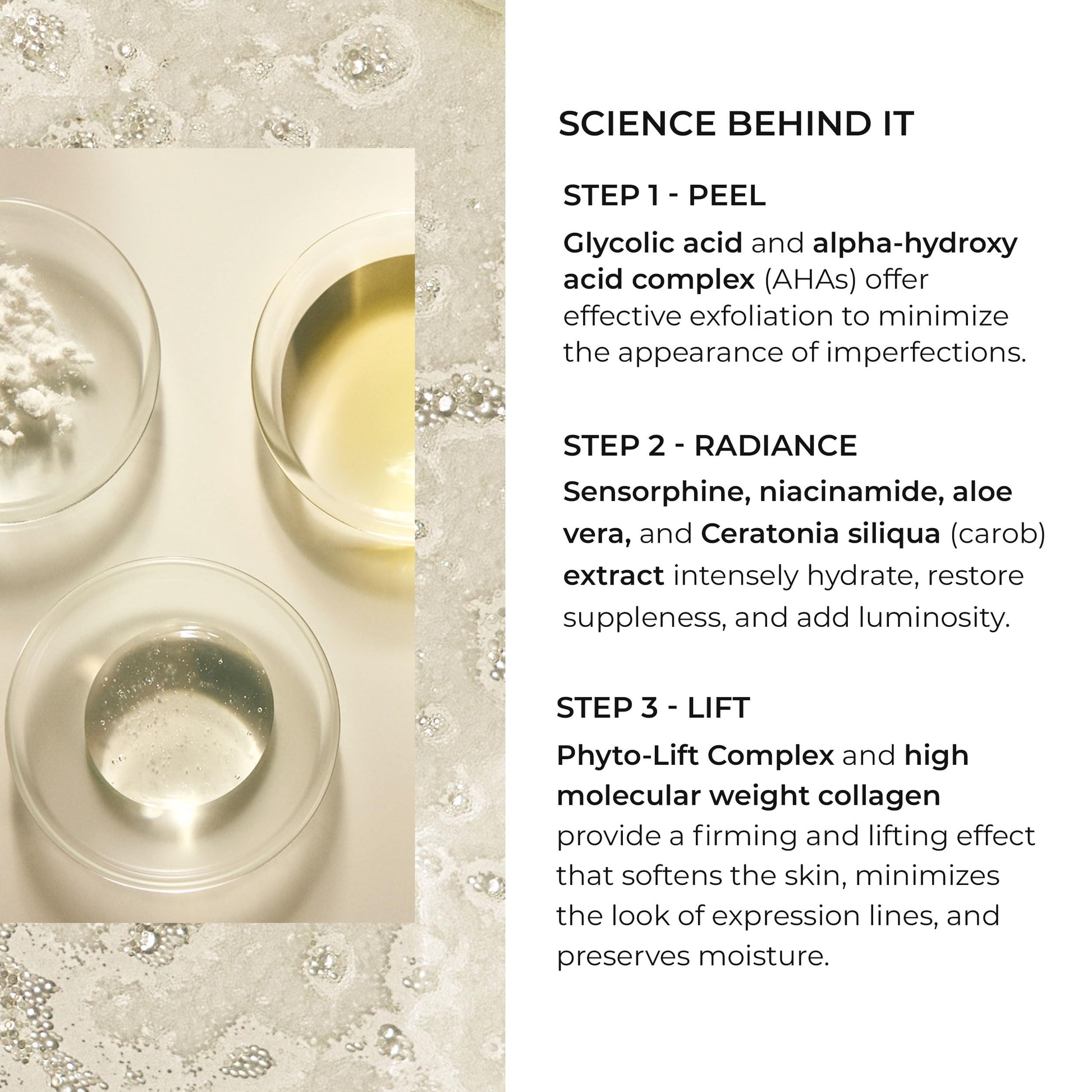 SCIENCE BEHIND IT

STEP 1 - PEEL

Glycolic acid and alpha-hydroxy acid complex (AHAs) offer effective exfoliation to minimize the appearance of imperfections.

STEP 2 - RADIANCE

Sensorphine, niacinamide, aloe vera, and Ceratonia siliqua (carob) extract intensely hydrate, restore suppleness, and add luminosity.

STEP 3 - LIFT

Phyto-Lift Complex and high molecular weight collagen provide a firming and lifting effect that softens the skin, minimizes the look of expression lines, and preserves moisture.