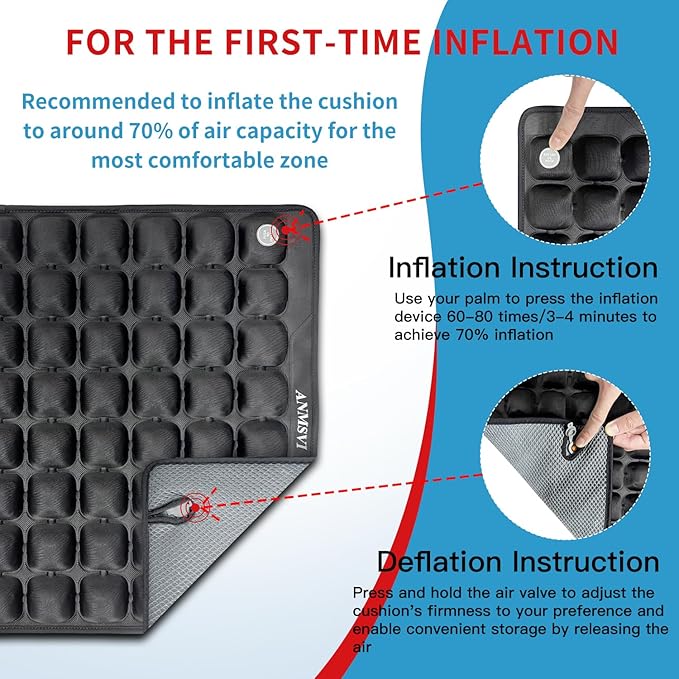 FOR THE FIRST-TIME INFLATION

Recommended to inflate the cushion to around 70% of air capacity for the most comfortable zone

ANMSVI

Inflation Instruction

Use your palm to press the inflation device 60–80 times/3–4 minutes to achieve 70% inflation

Deflation Instruction

Press and hold the air valve to adjust the cushion's firmness to your preference and enable convenient storage by releasing the air