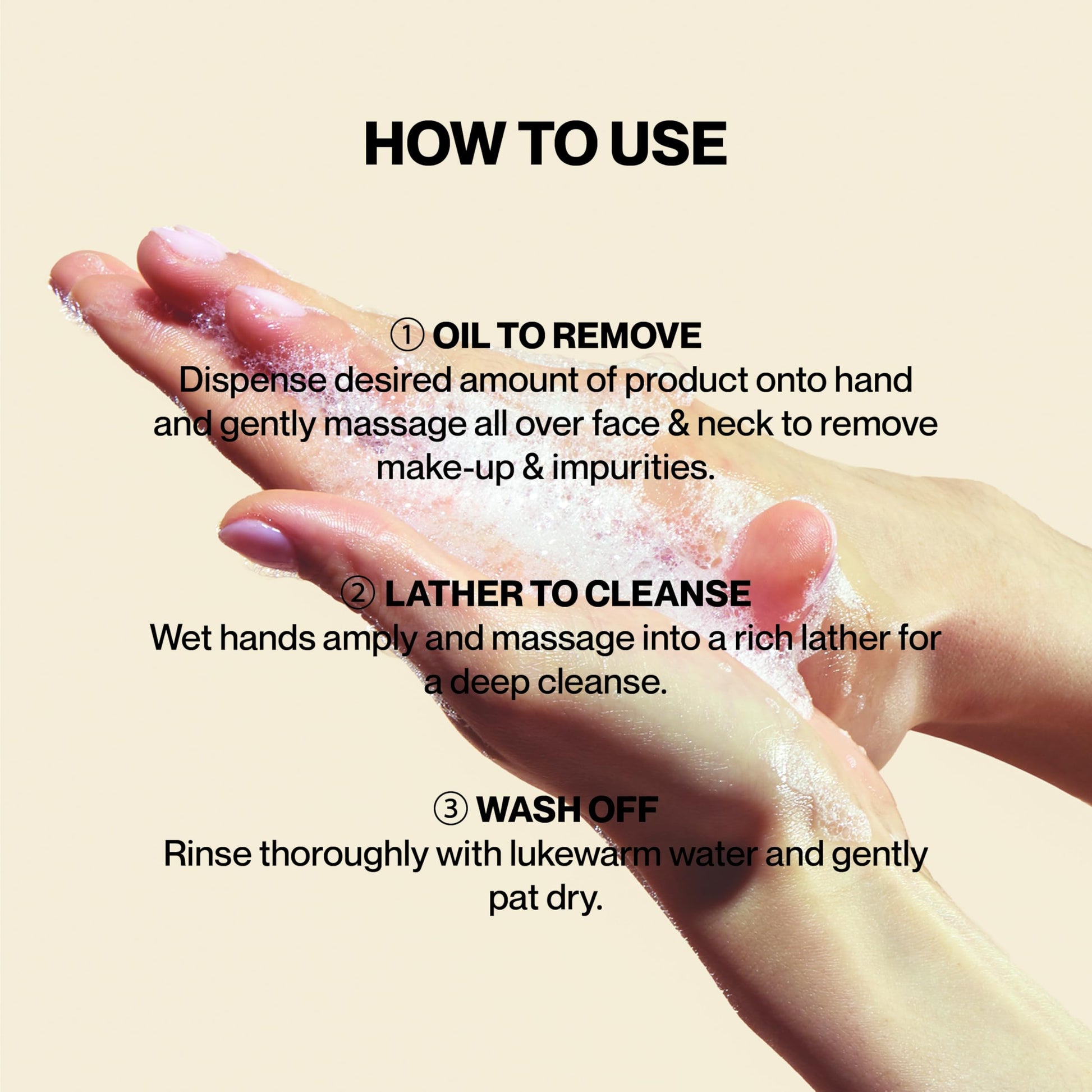 HOW TO USE

① OIL TO REMOVE
Dispense desired amount of product onto hand and gently massage all over face & neck to remove make-up & impurities.

② LATHER TO CLEANSE
Wet hands amply and massage into a rich lather for a deep cleanse.

③ WASH OFF
Rinse thoroughly with lukewarm water and gently pat dry.