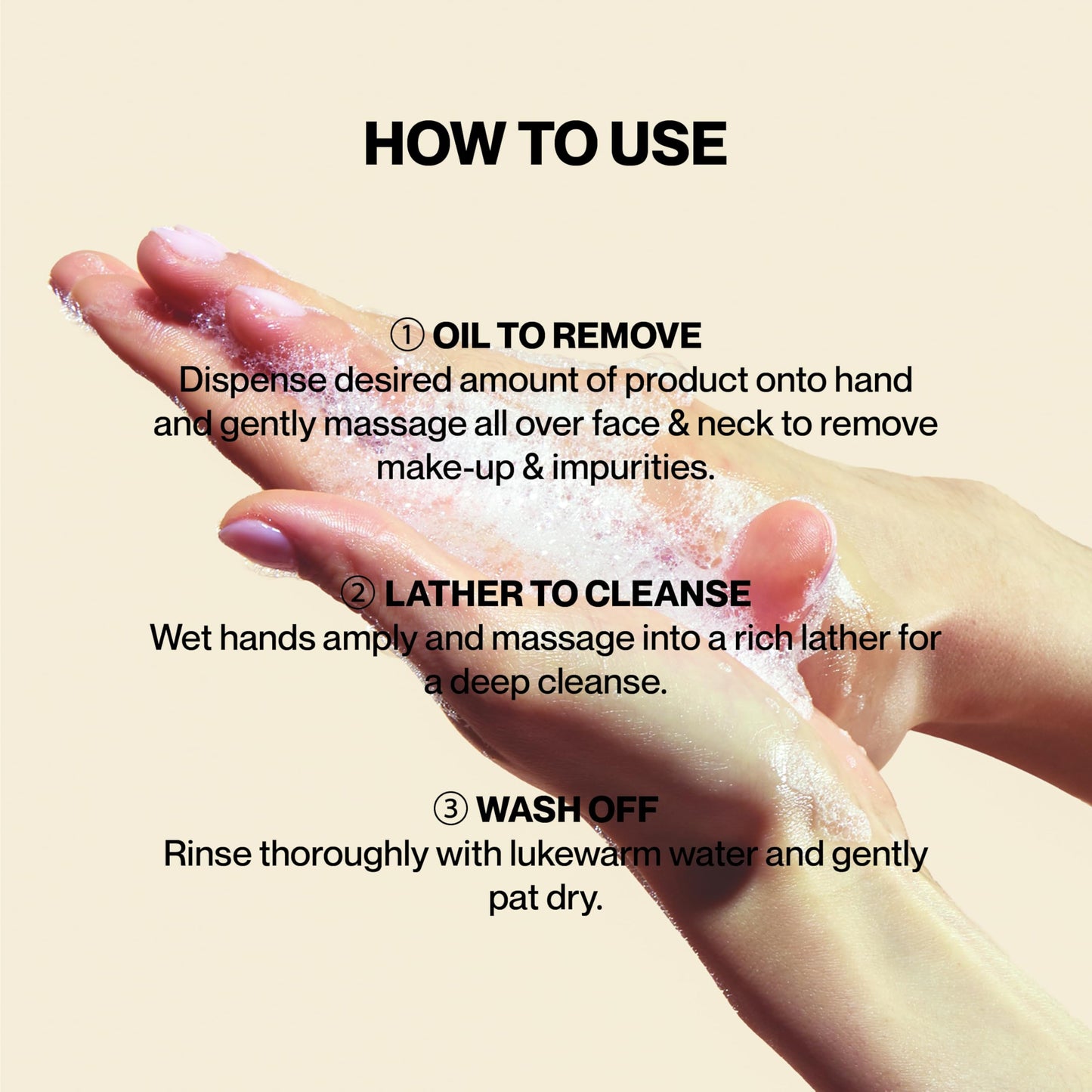 HOW TO USE

① OIL TO REMOVE
Dispense desired amount of product onto hand and gently massage all over face & neck to remove make-up & impurities.

② LATHER TO CLEANSE
Wet hands amply and massage into a rich lather for a deep cleanse.

③ WASH OFF
Rinse thoroughly with lukewarm water and gently pat dry.