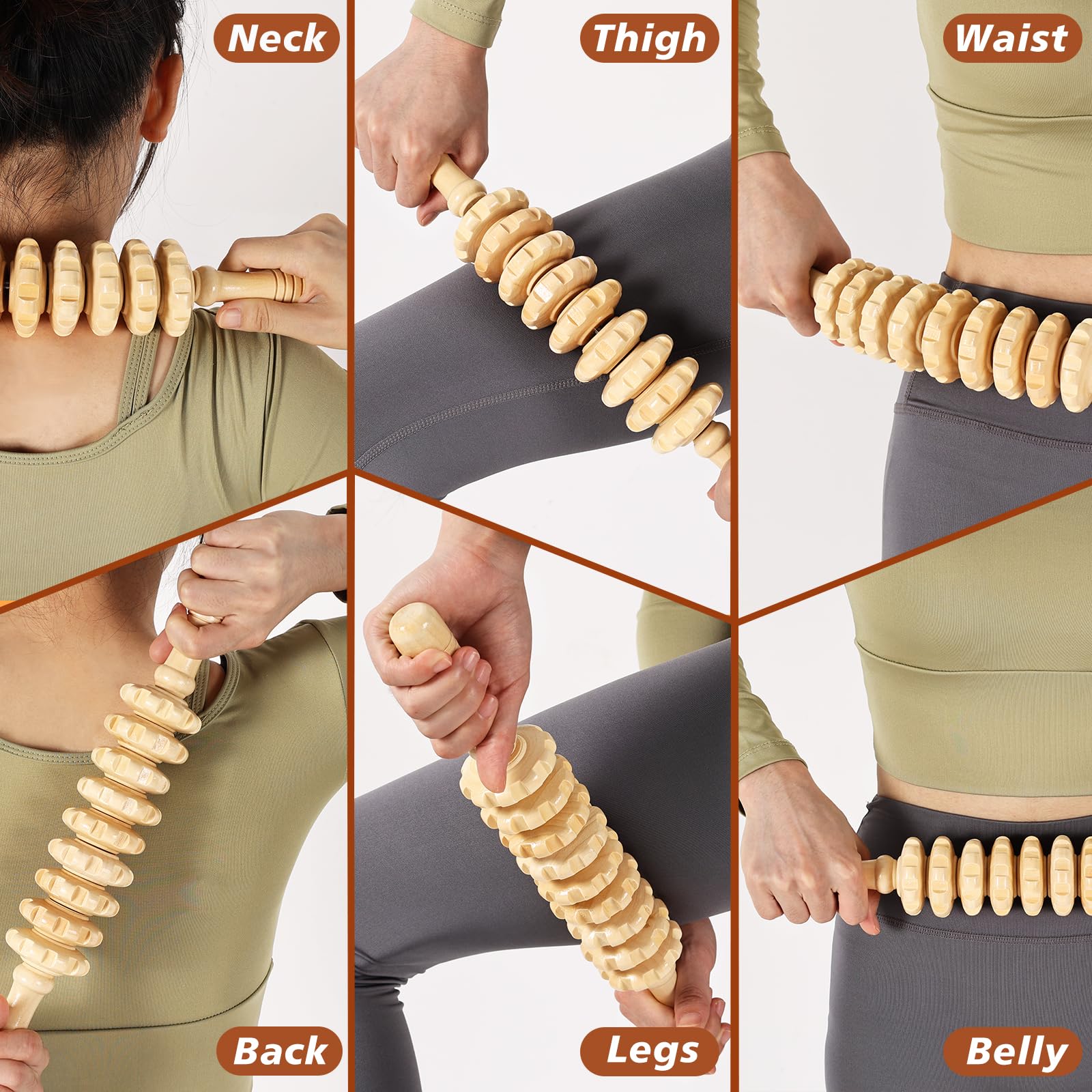 Neck

Thigh

Waist

Back

Legs

Belly