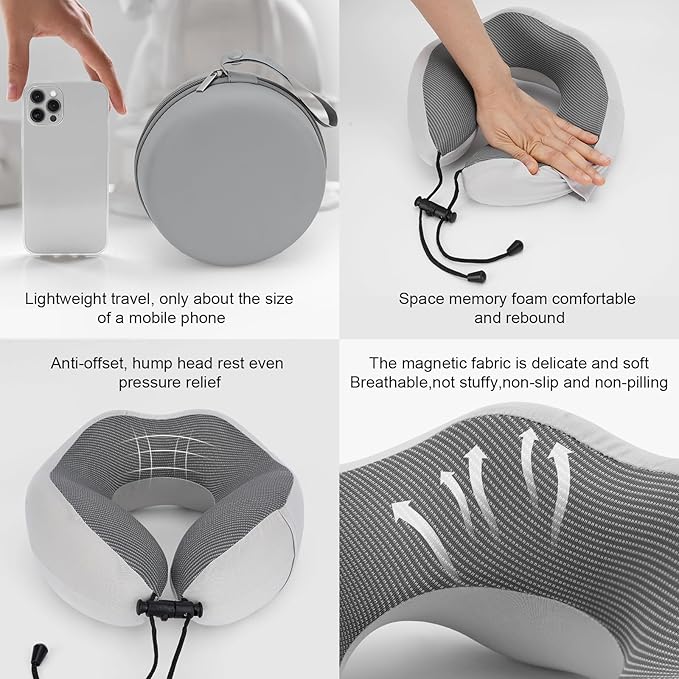 Lightweight travel, only about the size of a mobile phone

Space memory foam comfortable and rebound

Anti-offset, hump head rest even pressure relief

The magnetic fabric is delicate and soft
Breathable,not stuffy,non-slip and non-pilling