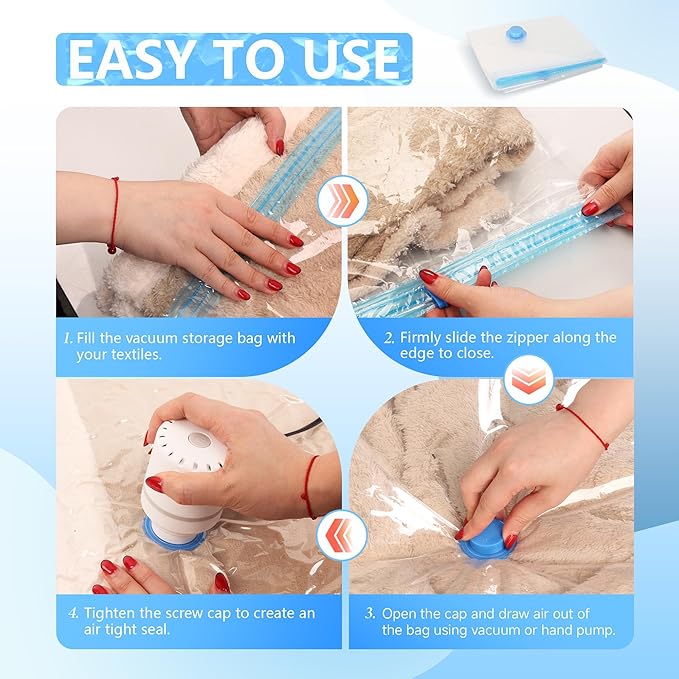 EASY TO USE

1. Fill the vacuum storage bag with your textiles.

2. Firmly slide the zipper along the edge to close.

4. Tighten the screw cap to create an air tight seal.

3. Open the cap and draw air out of the bag using vacuum or hand pump.